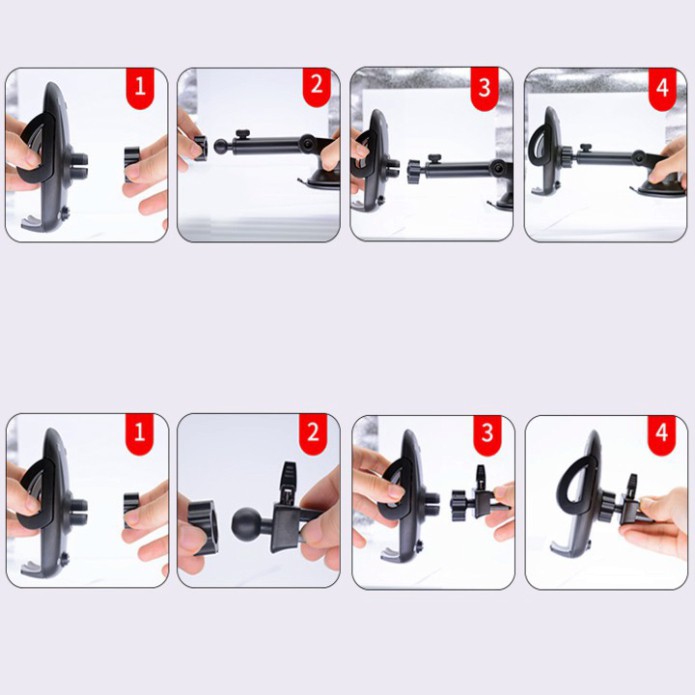 1
2
3
4

1
2
3
4