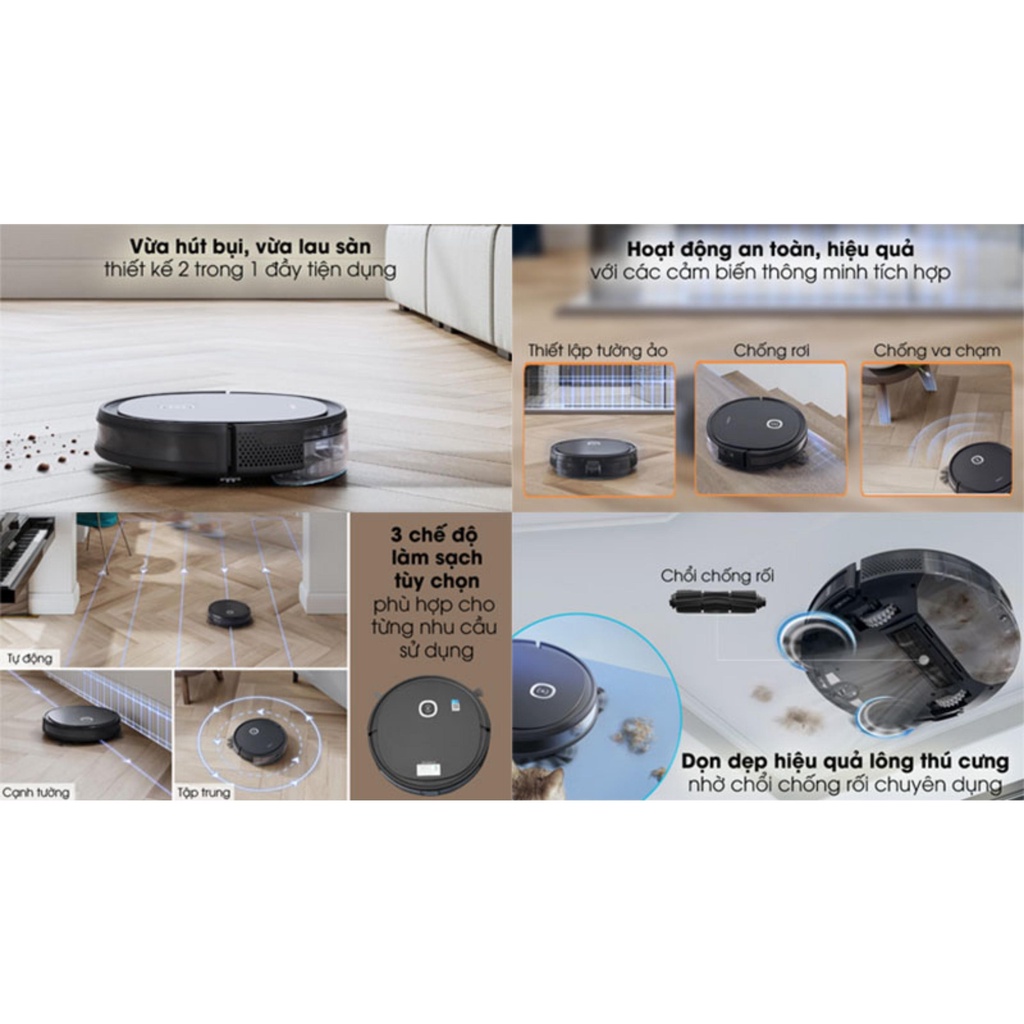 Vừa hút bụi, vừa lau sàn
thiết kế 2 trong 1 đầy tiện dụng

Hoạt động an toàn, hiệu quả
với các cảm biến thông minh tích hợp

Thiết lập tường ảo

Chống rơi

Chống va chạm

Tự động

Cạnh tường

Tập trung

3 chế độ làm sạch tùy chọn
phù hợp cho từng nhu cầu sử dụng

Chổi chống rối

Dọn dẹp hiệu quả lông thú cưng
nhờ chổi chống rối chuyên dụng