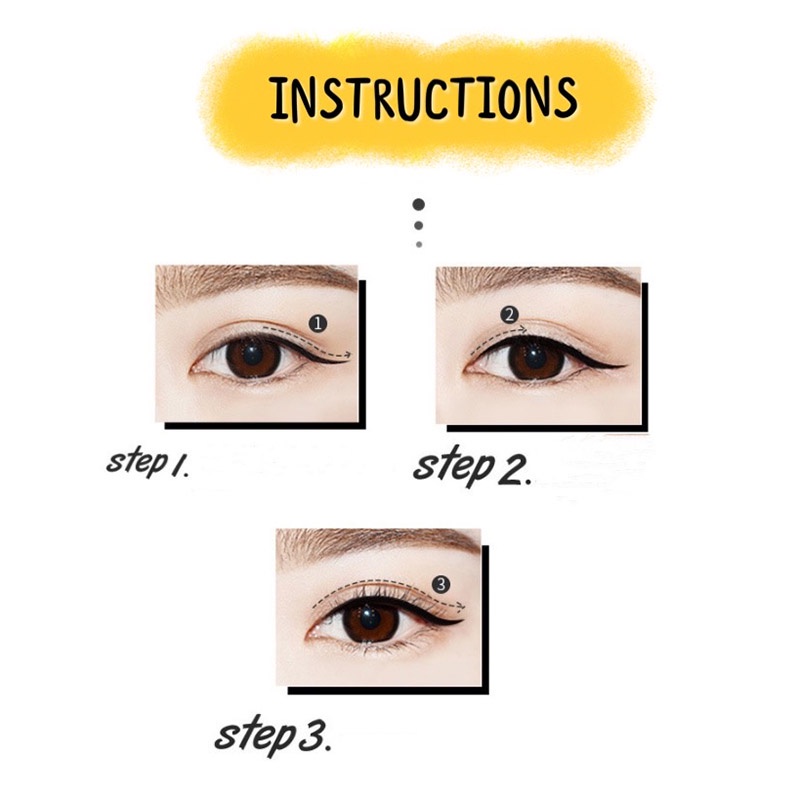 INSTRUCTIONS

1

step 1.

2

step 2.

3

step 3.