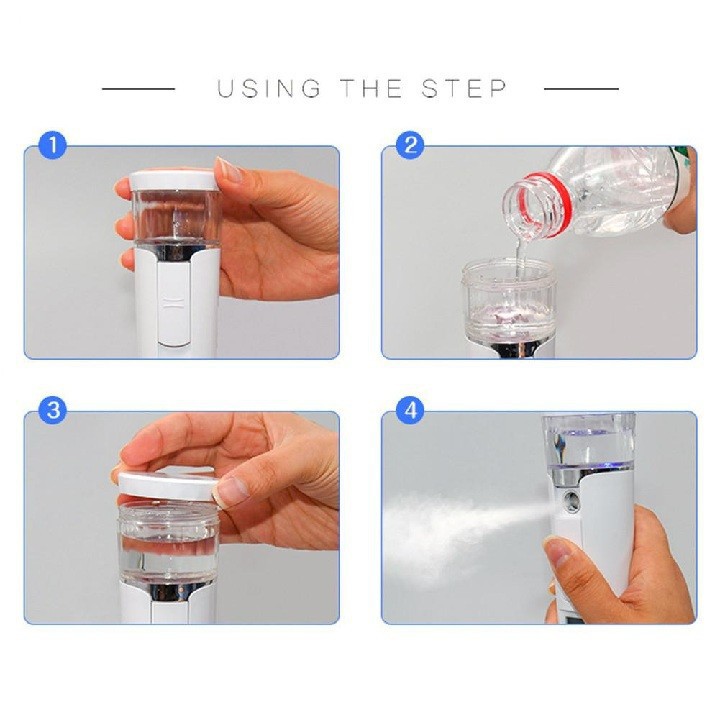 USING THE STEP

1

2

3

4