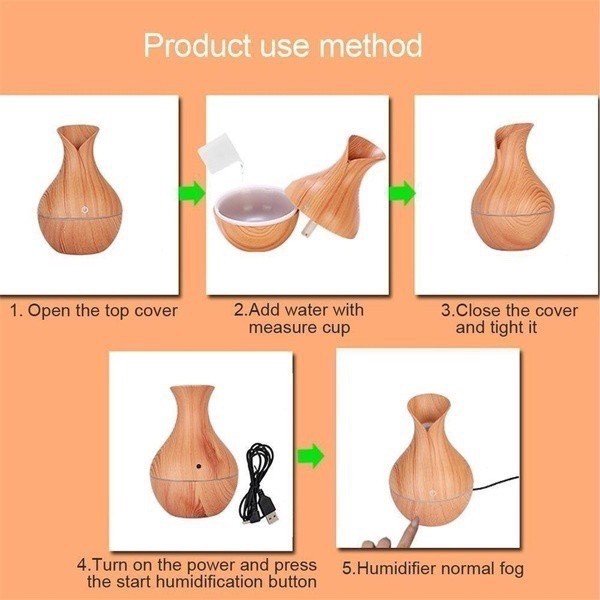 Product use method

1. Open the top cover

2.Add water with measure cup

3.Close the cover and tight it

4.Turn on the power and press the start humidification button

5.Humidifier normal fog