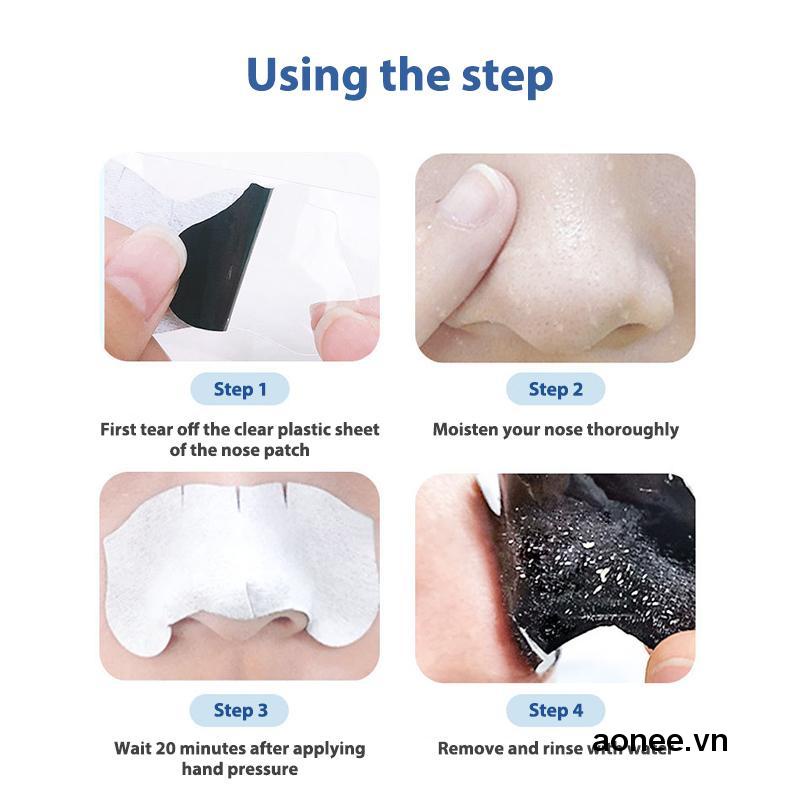 Using the step

Step 1

First tear off the clear plastic sheet of the nose patch

Step 2

Moisten your nose thoroughly

Step 3

Wait 20 minutes after applying hand pressure

Step 4

Remove and rinse with water

aonee.vn