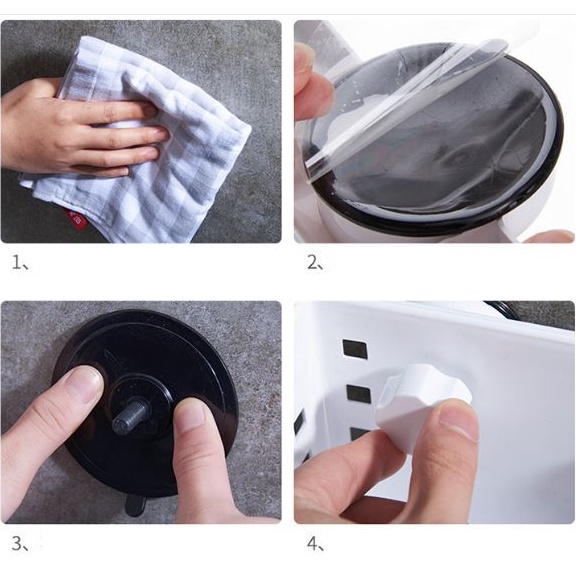 1、

2、

3、

4、