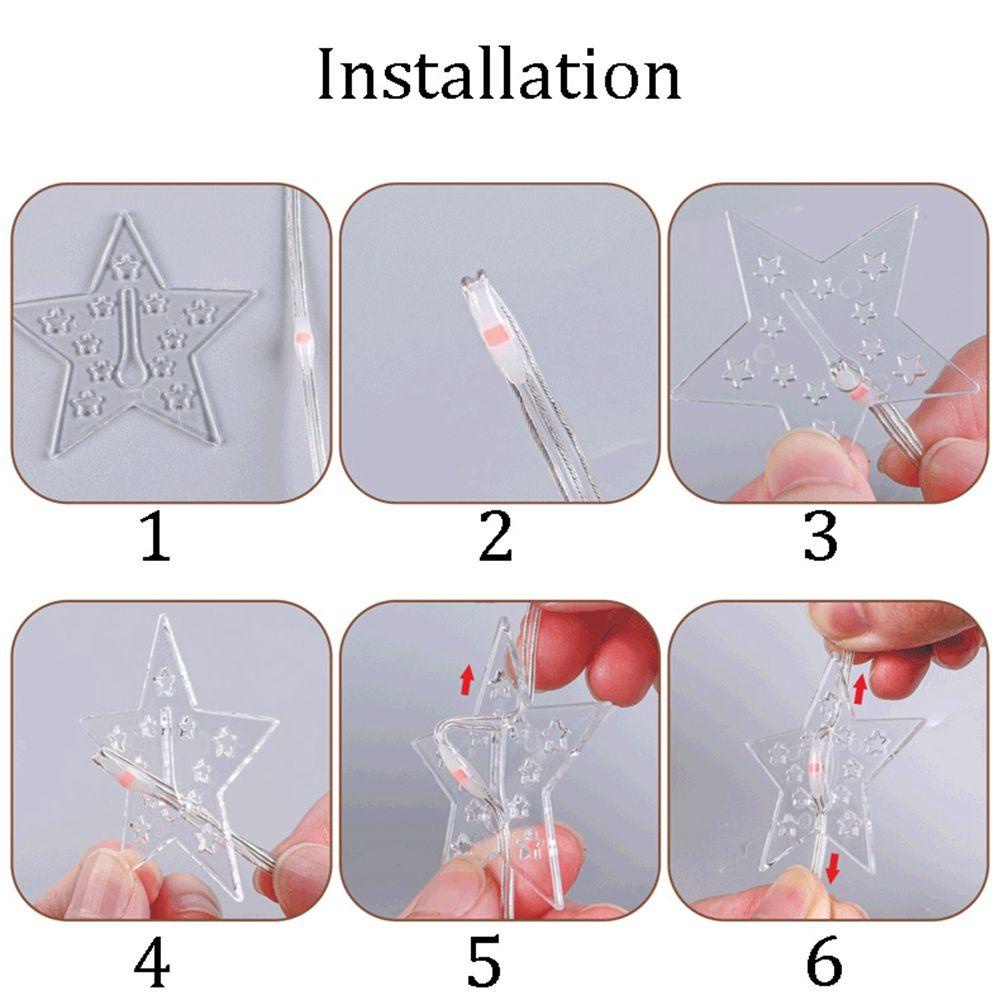 Installation

1

2

3

4

5

6