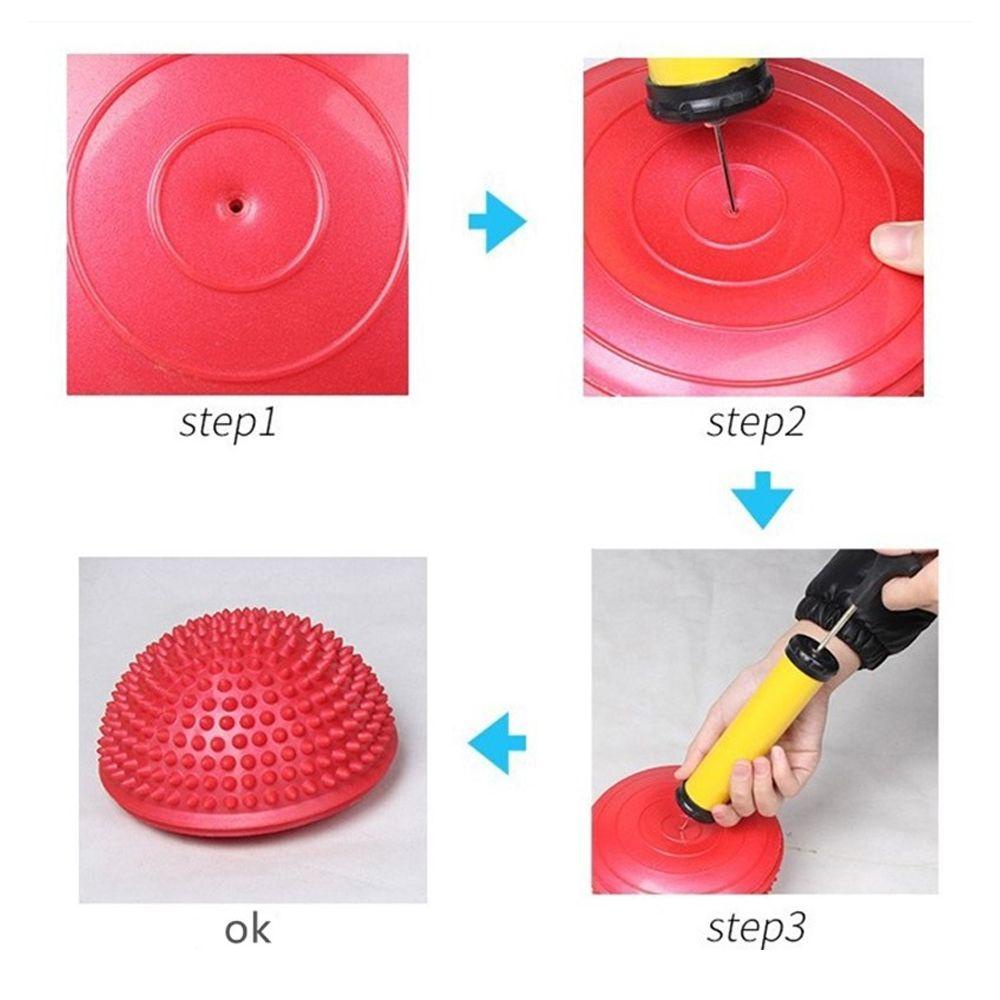 step1

step2

step3

ok