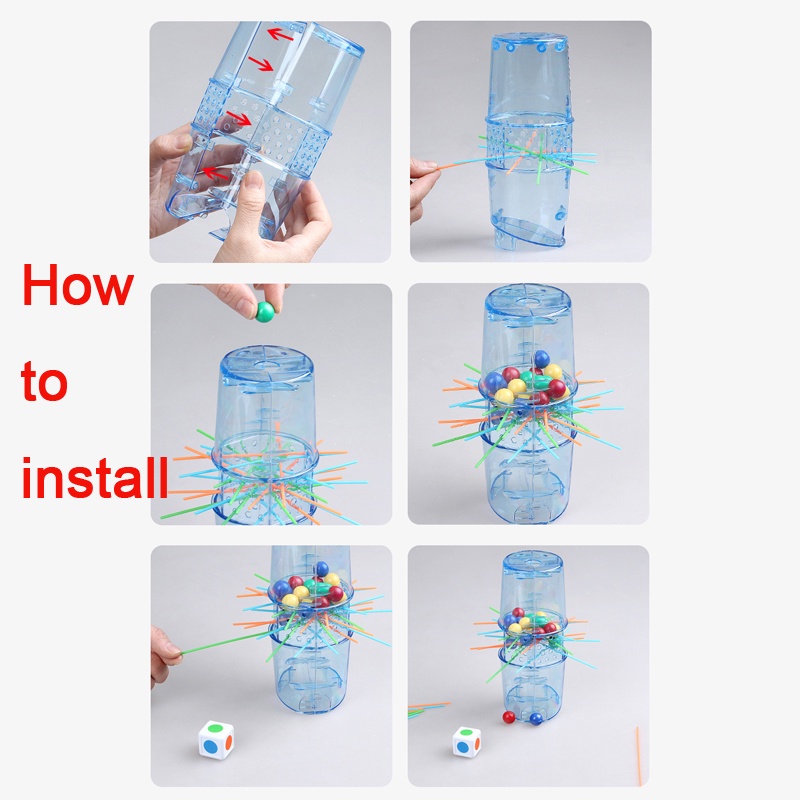 How
to
install