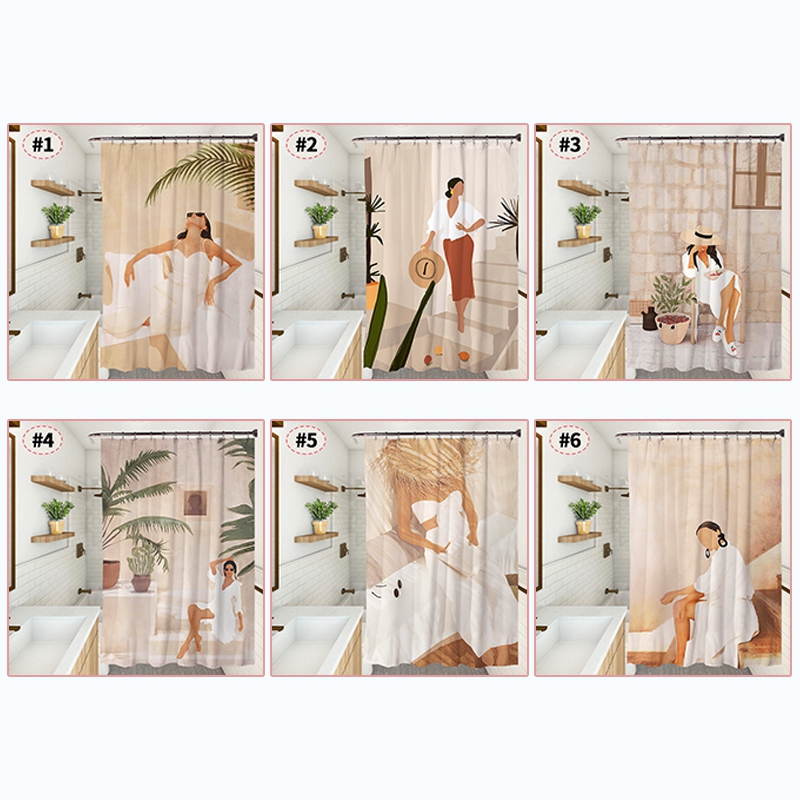 #1

#2

#3

#4

#5

#6