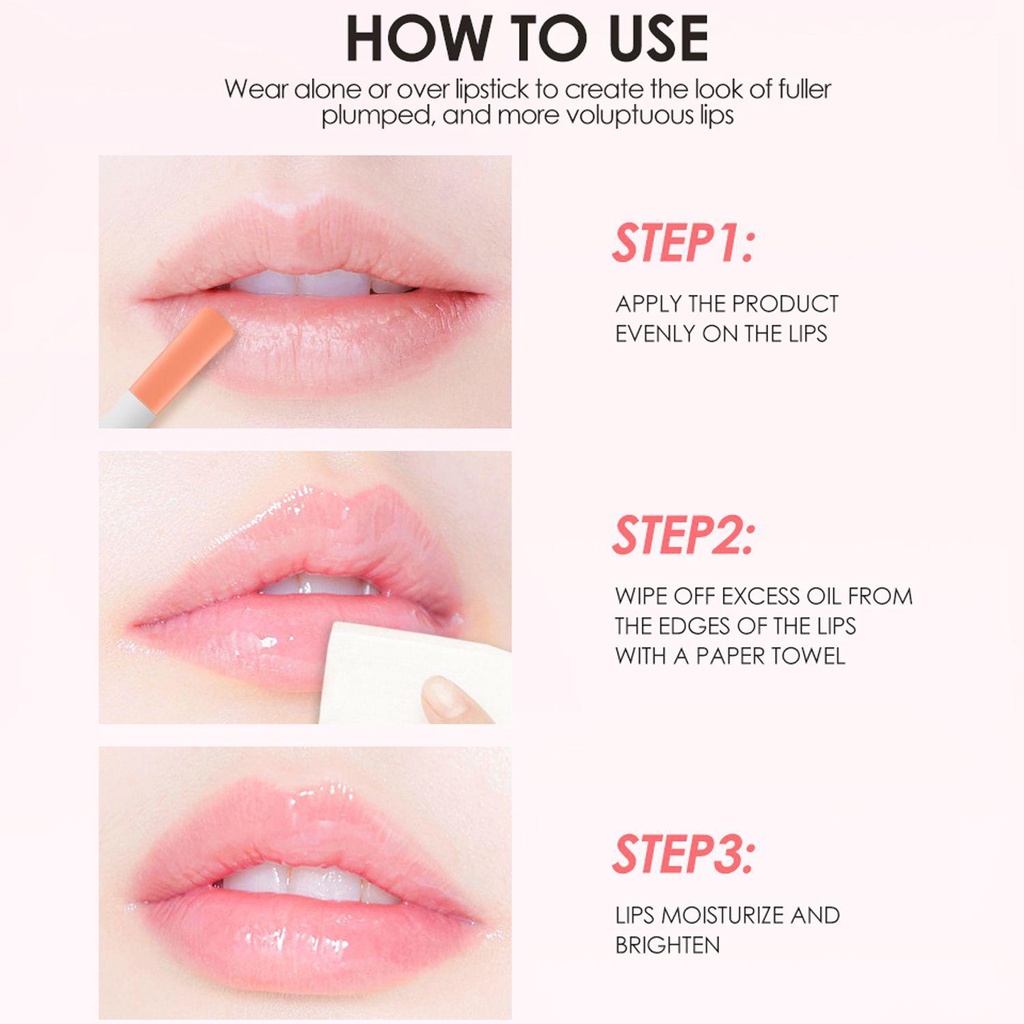 HOW TO USE

Wear alone or over lipstick to create the look of fuller plumped, and more voluptuous lips

STEP1:

APPLY THE PRODUCT EVENLY ON THE LIPS

STEP2:

WIPE OFF EXCESS OIL FROM THE EDGES OF THE LIPS WITH A PAPER TOWEL

STEP3:

LIPS MOISTURIZE AND BRIGHTEN