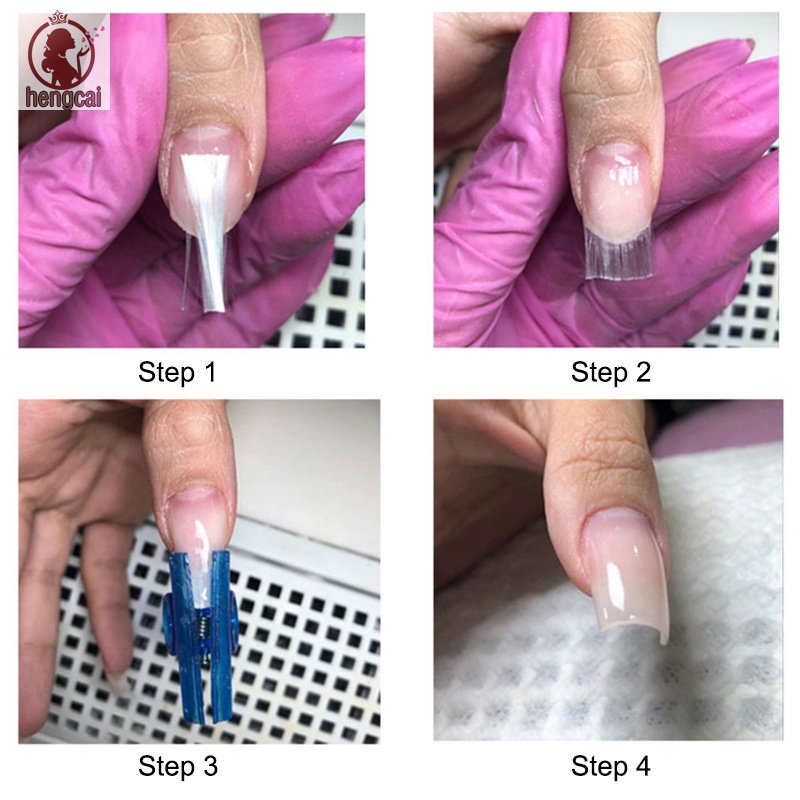 hengcai

Step 1

Step 2

Step 3

Step 4