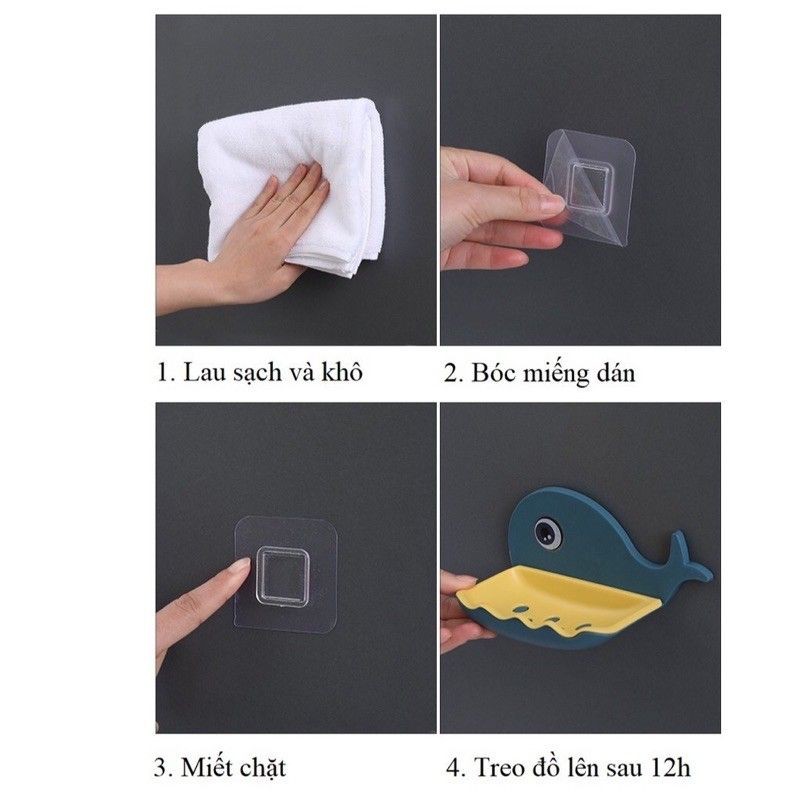 1. Lau sạch và khô

2. Bóc miếng dán

3. Miết chặt

4. Treo đồ lên sau 12h