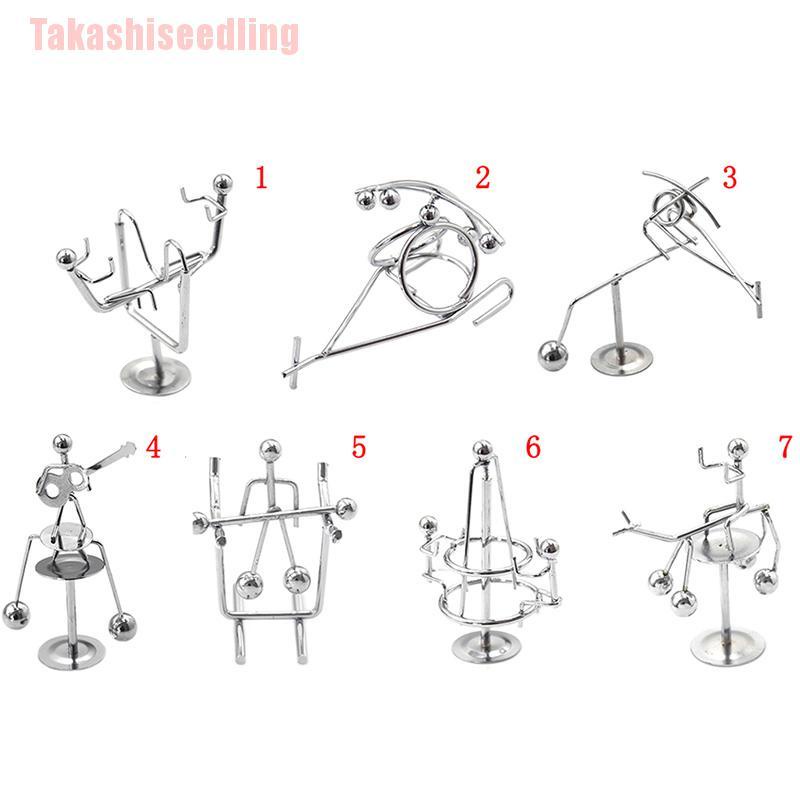 Takashiseedling

1

2

3

4

5

6

7