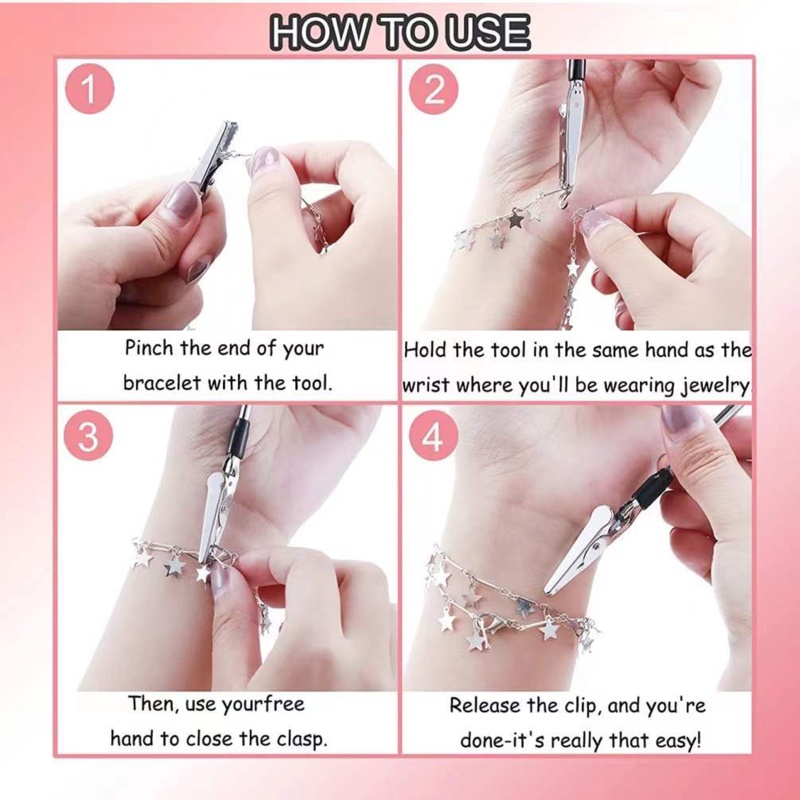 HOW TO USE

1

Pinch the end of your bracelet with the tool.

2

Hold the tool in the same hand as the wrist where you'll be wearing jewelry

3

Then, use yourfree hand to close the clasp.

4

Release the clip, and you're done-it's really that easy!