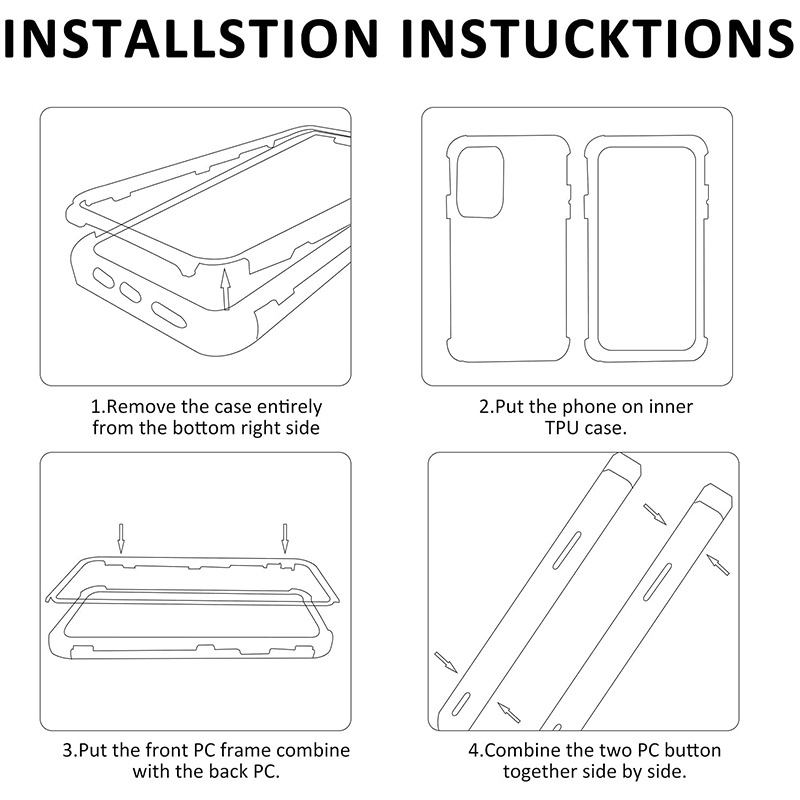 INSTALLSTION INSTUCKTIONS

1.Remove the case entirely from the bottom right side

2.Put the phone on inner TPU case.

3.Put the front PC frame combine with the back PC.

4.Combine the two PC button together side by side.