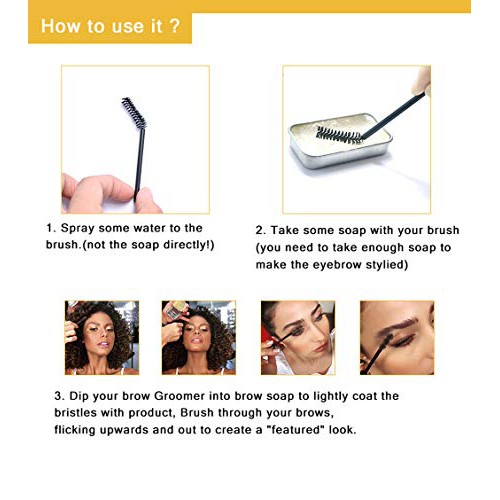 How to use it ?

1. Spray some water to the brush.(not the soap directly!)

2. Take some soap with your brush (you need to take enough soap to make the eyebrow stylied)

3. Dip your brow Groomer into brow soap to lightly coat the bristles with product, Brush through your brows, flicking upwards and out to create a "featured" look.