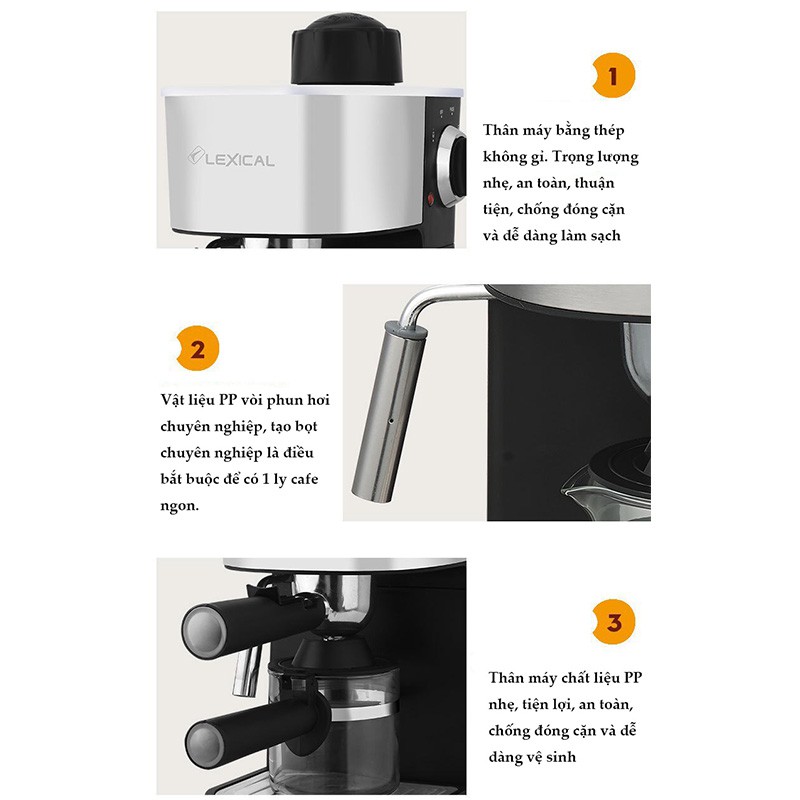 LEXICAL

1

Thân máy bằng thép không gỉ. Trọng lượng nhẹ, an toàn, thuận tiện, chống đóng cặn và dễ dàng làm sạch

2

Vật liệu PP vòi phun hơi chuyên nghiệp, tạo bọt chuyên nghiệp là điều bắt buộc để có 1 ly cafe ngon.

3

Thân máy chất liệu PP nhẹ, tiện lợi, an toàn, chống đóng cặn và dễ dàng vệ sinh