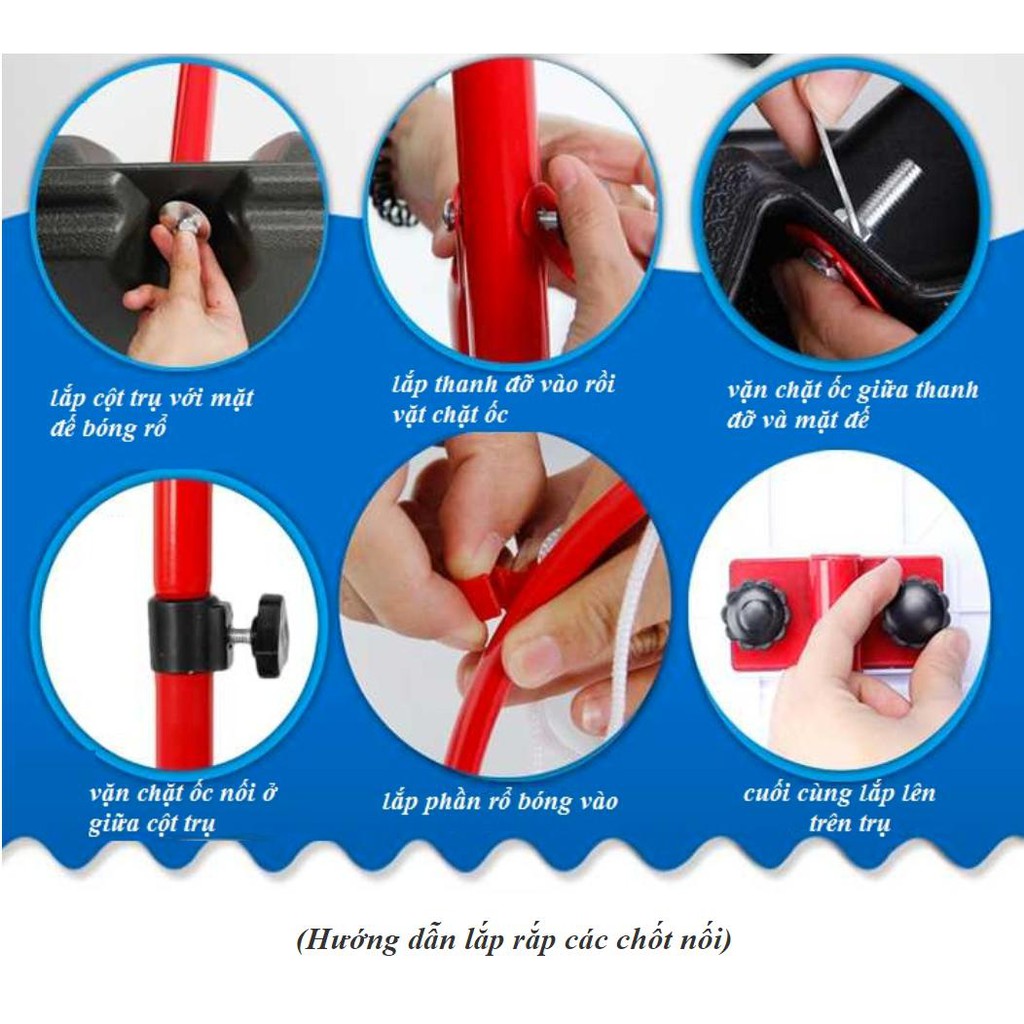 lắp cột trụ với mặt đế bóng rổ

lắp thanh đỡ vào rồi vặt chặt ốc

vặn chặt ốc giữa thanh đỡ và mặt đế

vặn chặt ốc nối ở giữa cột trụ

lắp phần rổ bóng vào

cuối cùng lắp lên trên trụ

(Hướng dẫn lắp rắp các chốt nối)