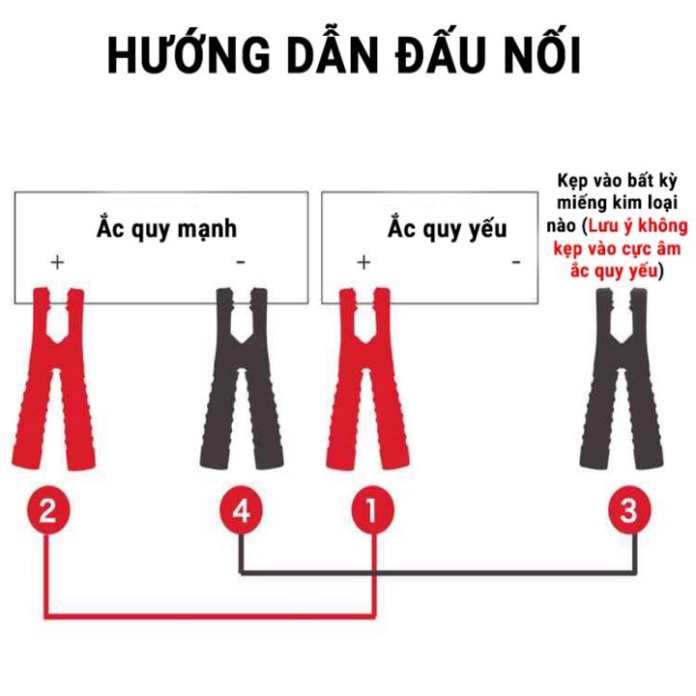 HƯỚNG DẪN ĐẤU NỐI

Ắc quy mạnh
+ -

Ắc quy yếu
+ -

Kẹp vào bất kỳ miếng kim loại nào (Lưu ý không kẹp vào cực âm ắc quy yếu)

2
4
1
3