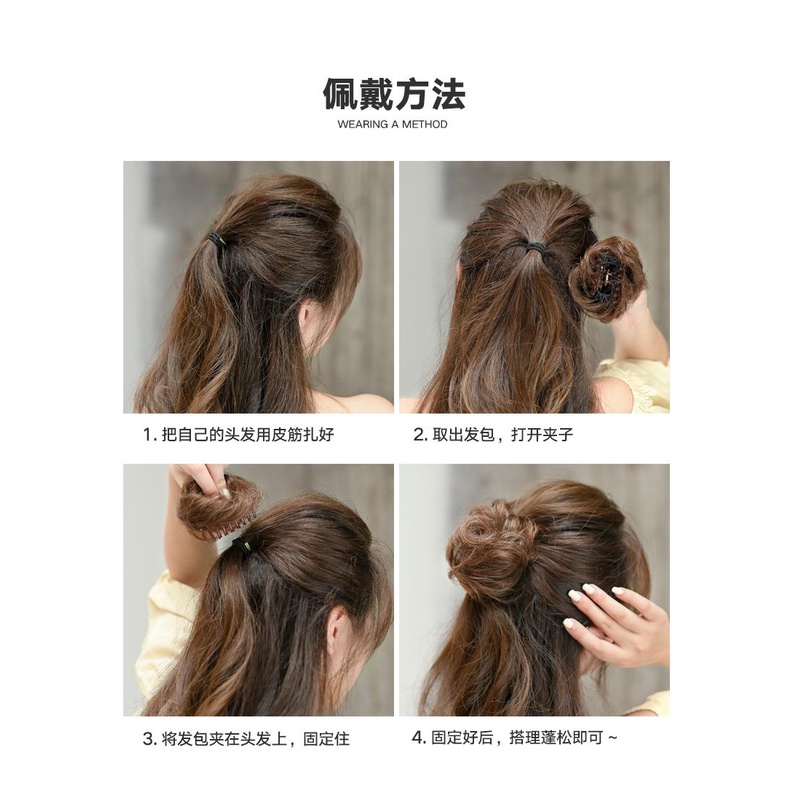 佩戴方法
WEARING A METHOD

1. 把自己的头发用皮筋扎好

2. 取出发包，打开夹子

3. 将发包夹在头发上，固定住

4. 固定好后，搭理蓬松即可 ~