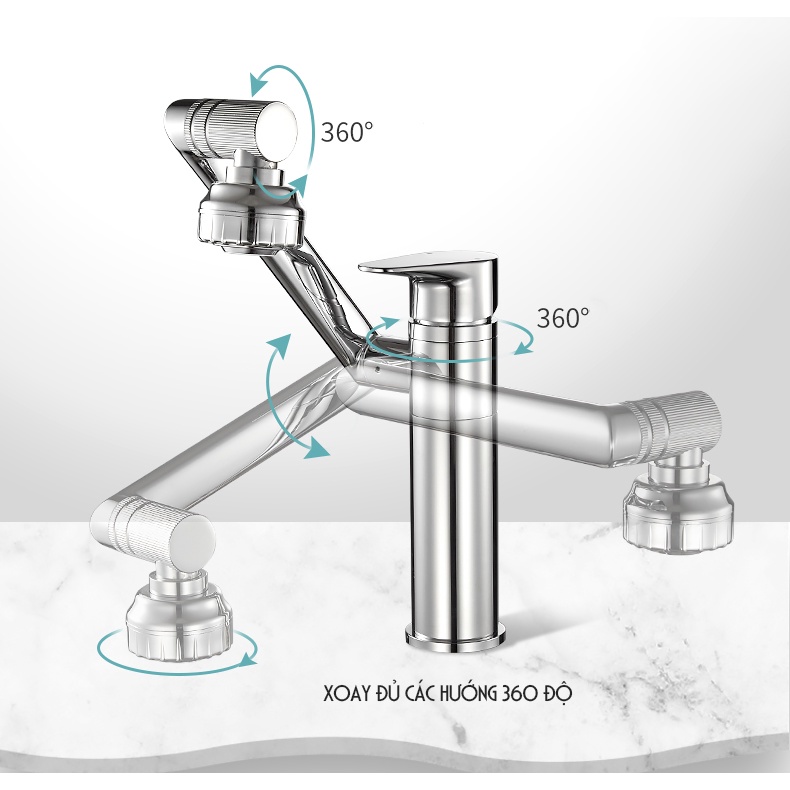 360°

360°

XOAY ĐỦ CÁC HƯỚNG 360 ĐỘ