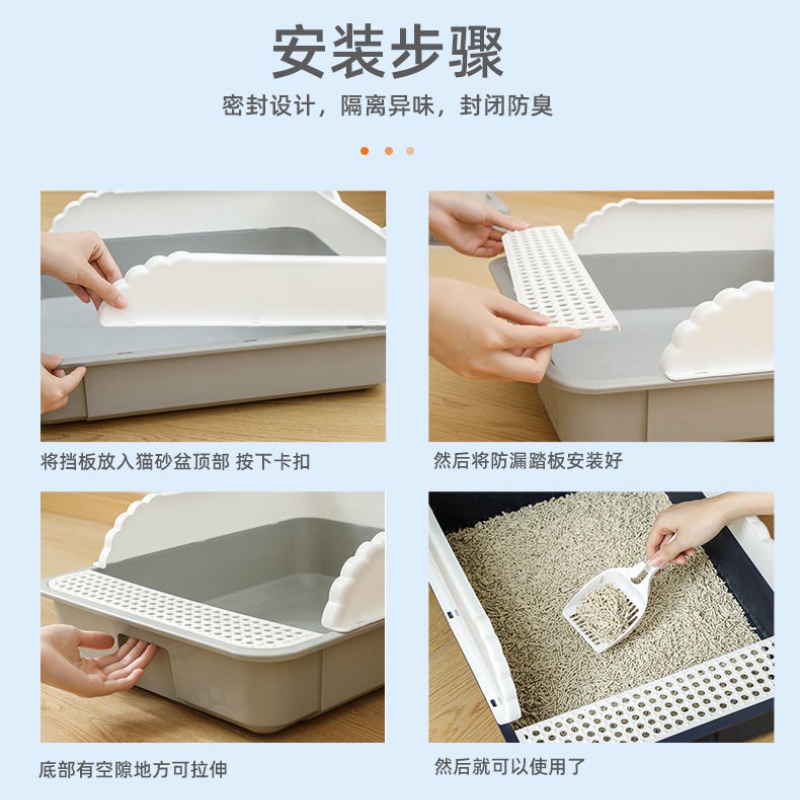 安装步骤

密封设计，隔离异味，封闭防臭

将挡板放入猫砂盆顶部 按下卡扣

然后将防漏踏板安装好

底部有空隙地方可拉伸

然后就可以使用了