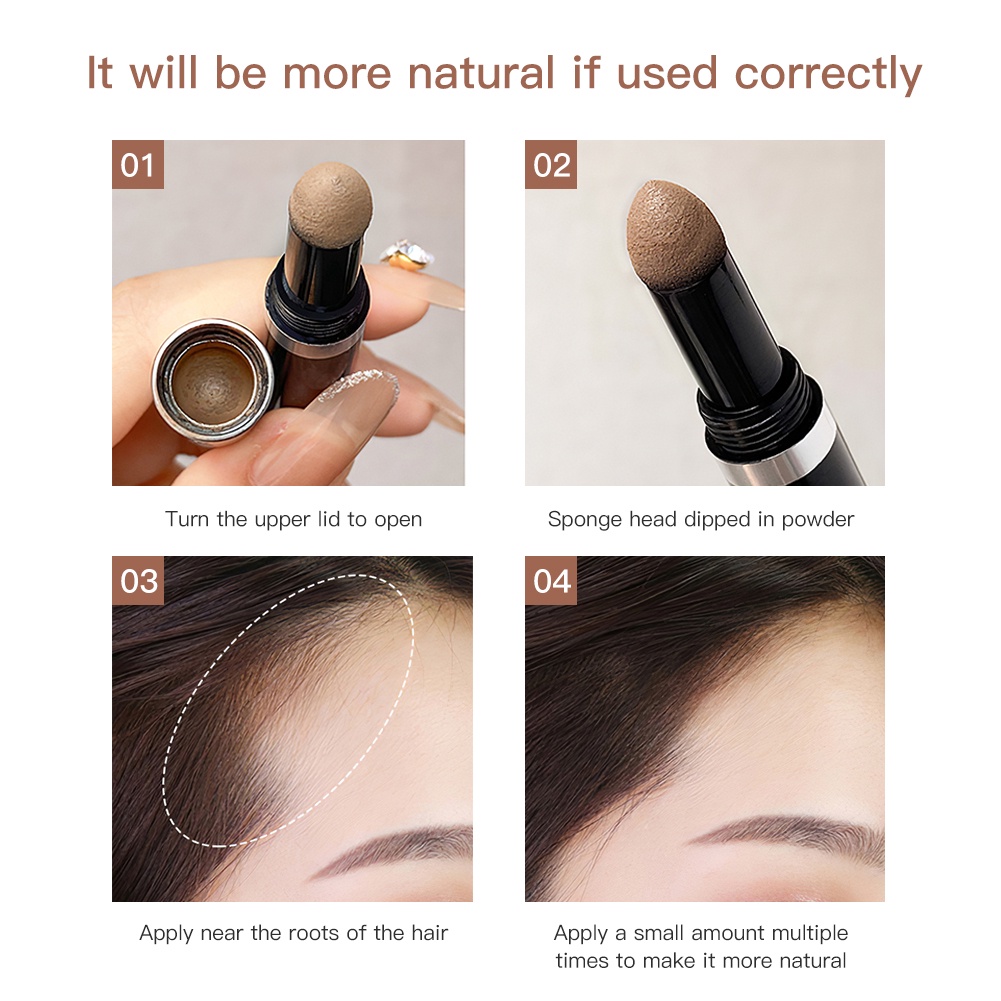 It will be more natural if used correctly

01

Turn the upper lid to open

02

Sponge head dipped in powder

03

Apply near the roots of the hair

04

Apply a small amount multiple times to make it more natural