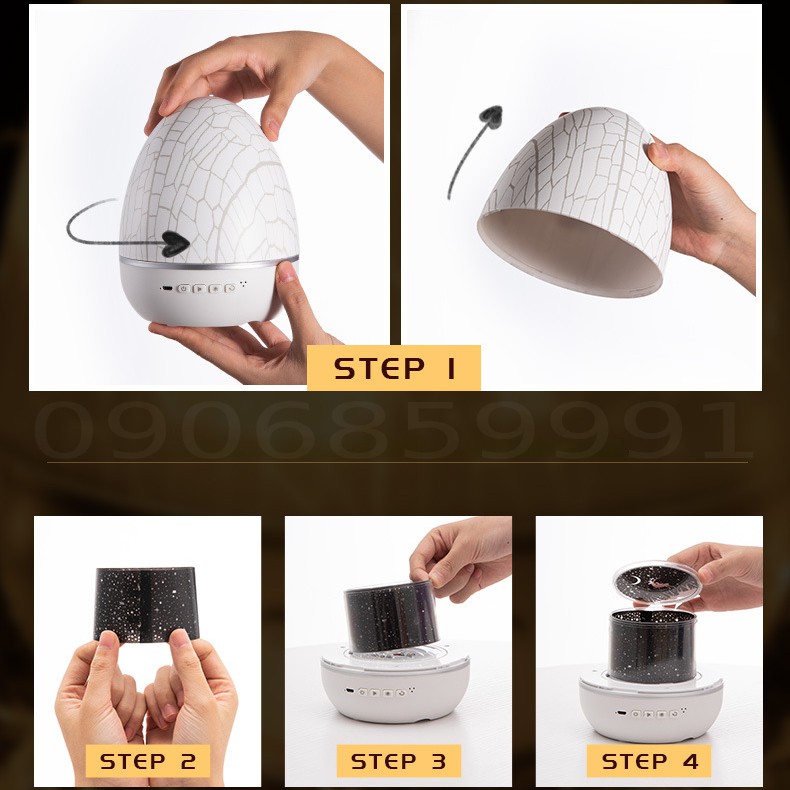 STEP 1

0906859991

STEP 2

STEP 3

STEP 4