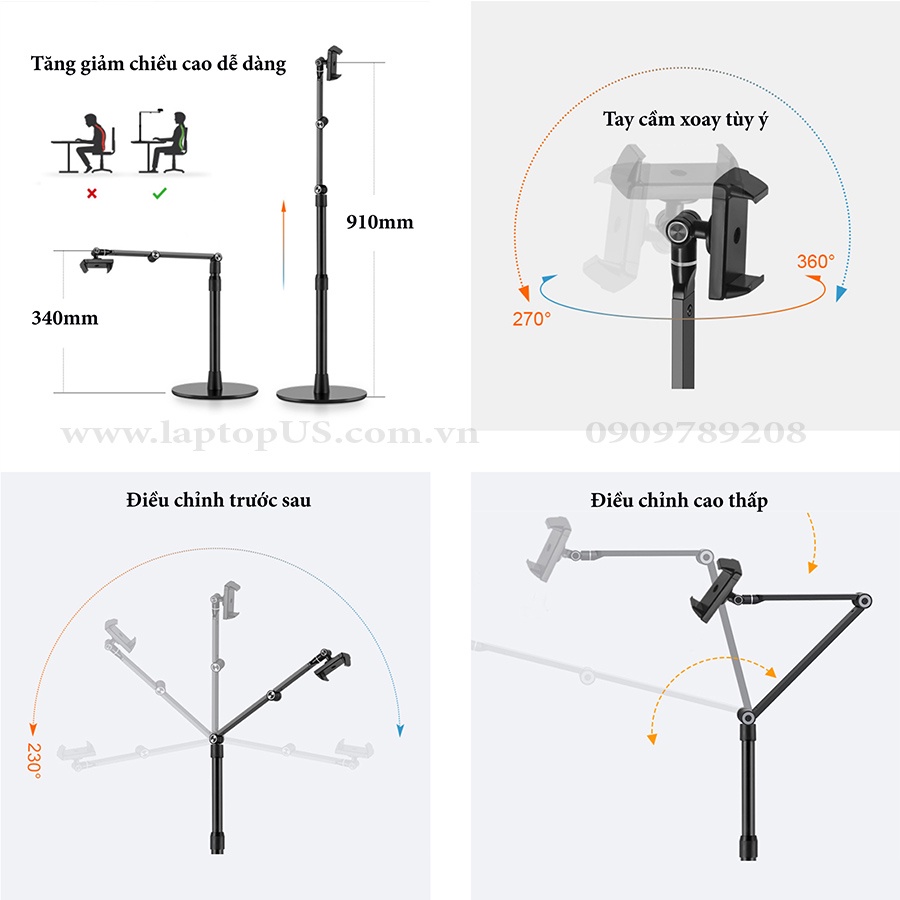 Tăng giảm chiều cao dễ dàng

910mm

340mm

Tay cầm xoay tùy ý

360°

270°

www.laptopUS.com.vn 0909789208

Điều chỉnh trước sau

230°

Điều chỉnh cao thấp