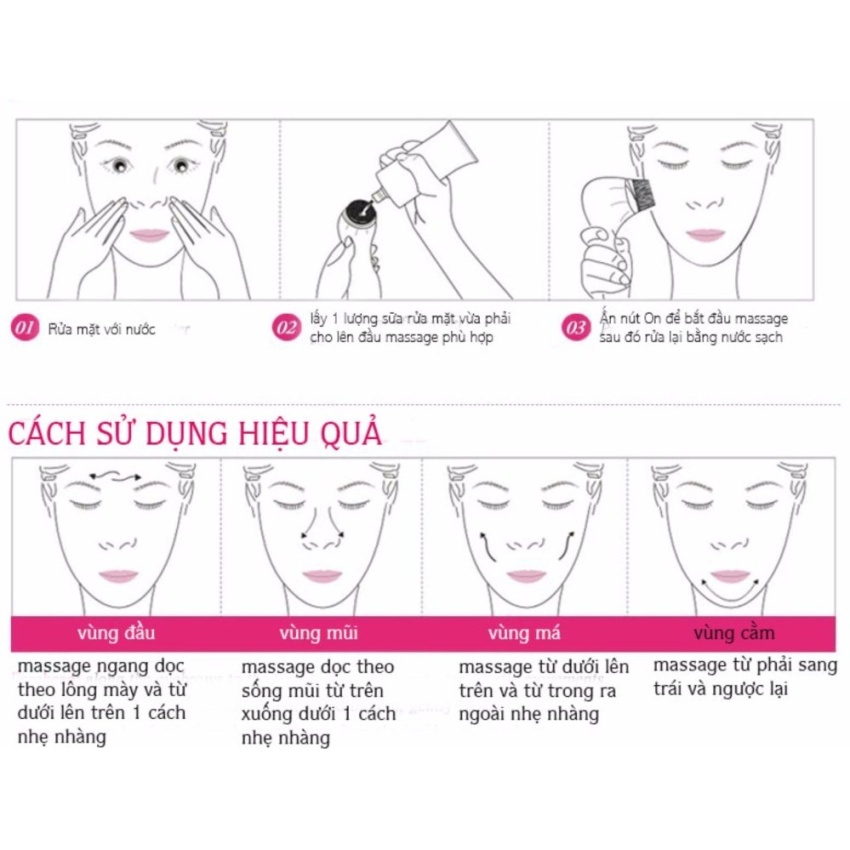 01 Rửa mặt với nước

02 lấy 1 lượng sữa rửa mặt vừa phải cho lên đầu massage phù hợp

03 Ấn nút On để bắt đầu massage sau đó rửa lại bằng nước sạch

CÁCH SỬ DỤNG HIỆU QUẢ

vùng đầu
massage ngang dọc theo lông mày và từ dưới lên trên 1 cách nhẹ nhàng

vùng mũi
massage dọc theo sống mũi từ trên xuống dưới 1 cách nhẹ nhàng

vùng má
massage từ dưới lên trên và từ trong ra ngoài nhẹ nhàng

vùng cằm
massage từ phải sang trái và ngược lại