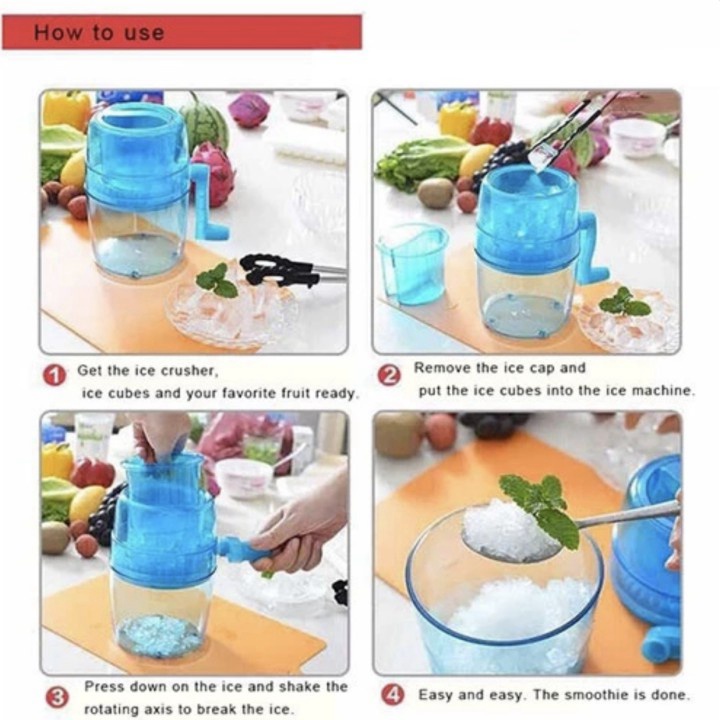 How to use

1 Get the ice crusher, ice cubes and your favorite fruit ready.

2 Remove the ice cap and put the ice cubes into the ice machine.

3 Press down on the ice and shake the rotating axis to break the ice.

4 Easy and easy. The smoothie is done.