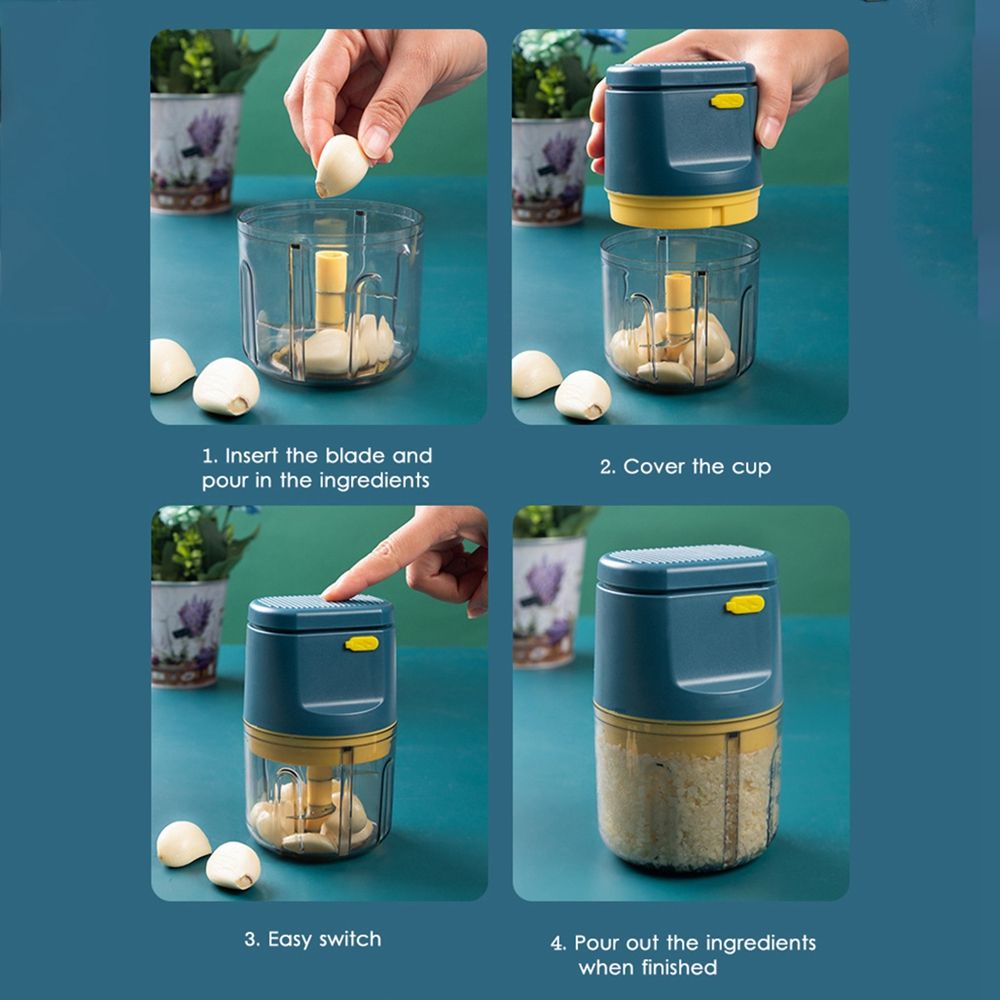 1. Insert the blade and pour in the ingredients

2. Cover the cup

3. Easy switch

4. Pour out the ingredients when finished