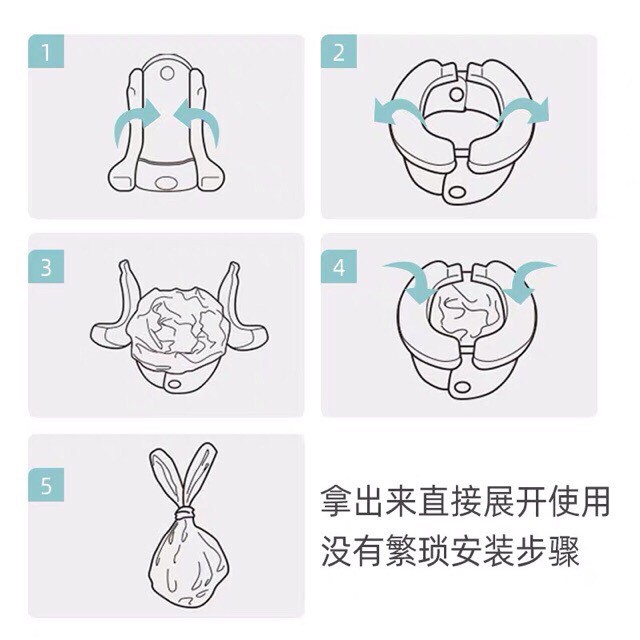 1

2

3

4

5

拿出来直接展开使用
没有繁琐安装步骤