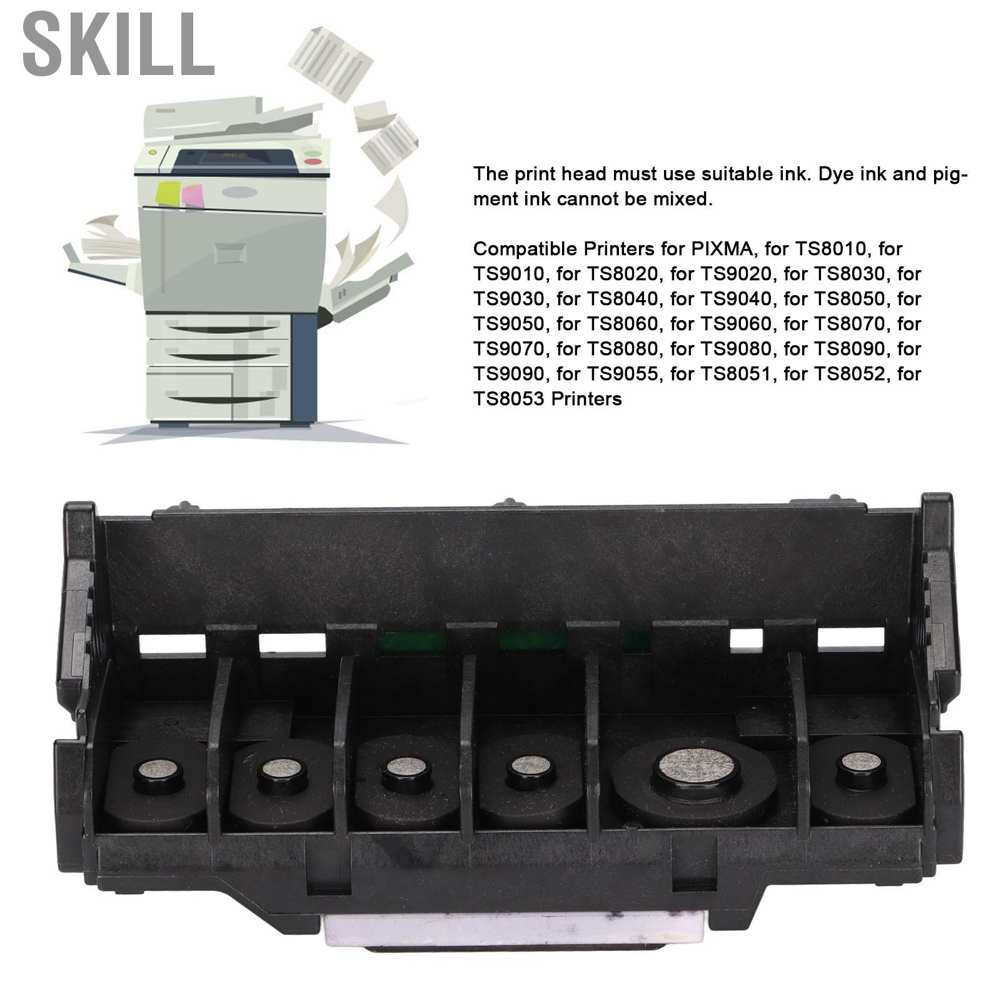 SKILL

The print head must use suitable ink. Dye ink and pigment ink cannot be mixed.

Compatible Printers for PIXMA, for TS8010, for TS9010, for TS8020, for TS9020, for TS8030, for TS9030, for TS8040, for TS9040, for TS8050, for TS9050, for TS8060, for TS9060, for TS8070, for TS9070, for TS8080, for TS9080, for TS8090, for TS9090, for TS9055, for TS8051, for TS8052, for TS8053 Printers