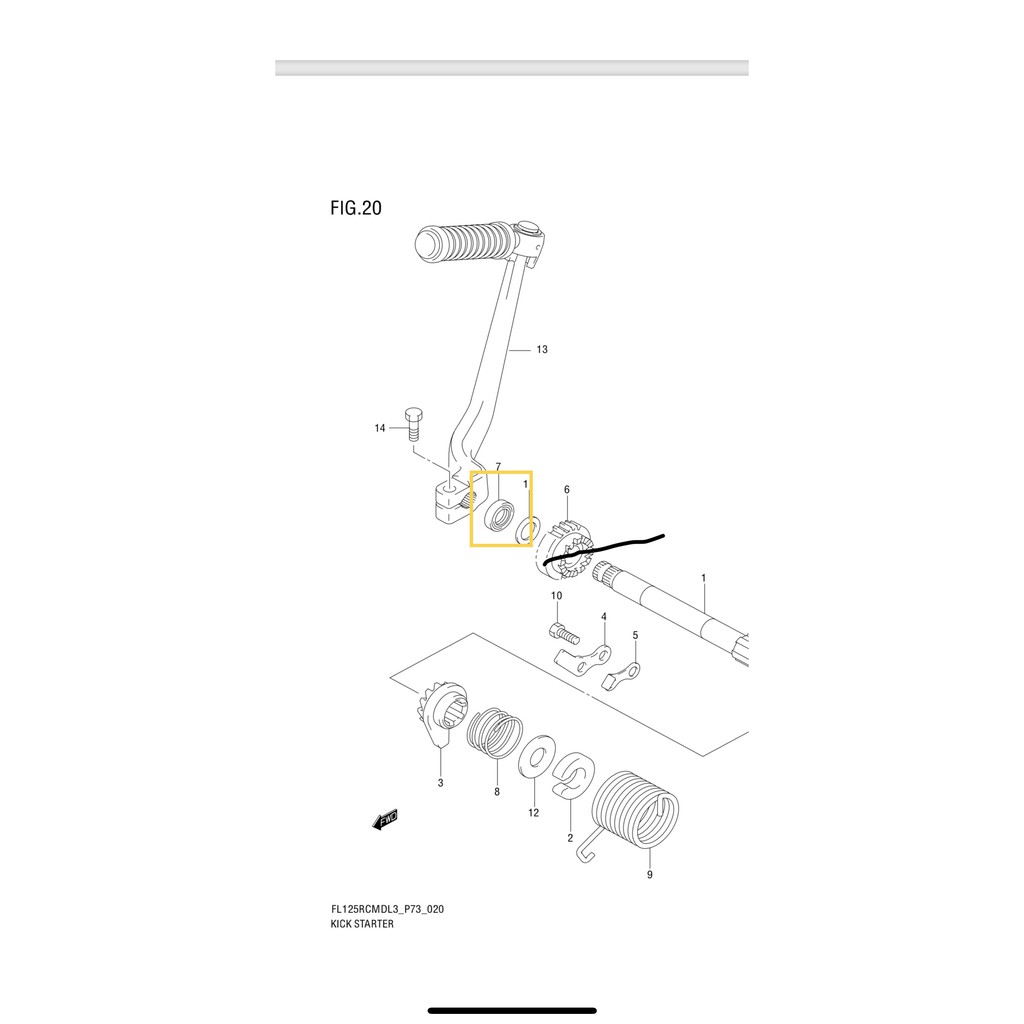 FIG.20

13

14

7

1

6

1

10

4

5

3

8

12

2

9

FWD

FL125RCMDL3_P73_020
KICK STARTER