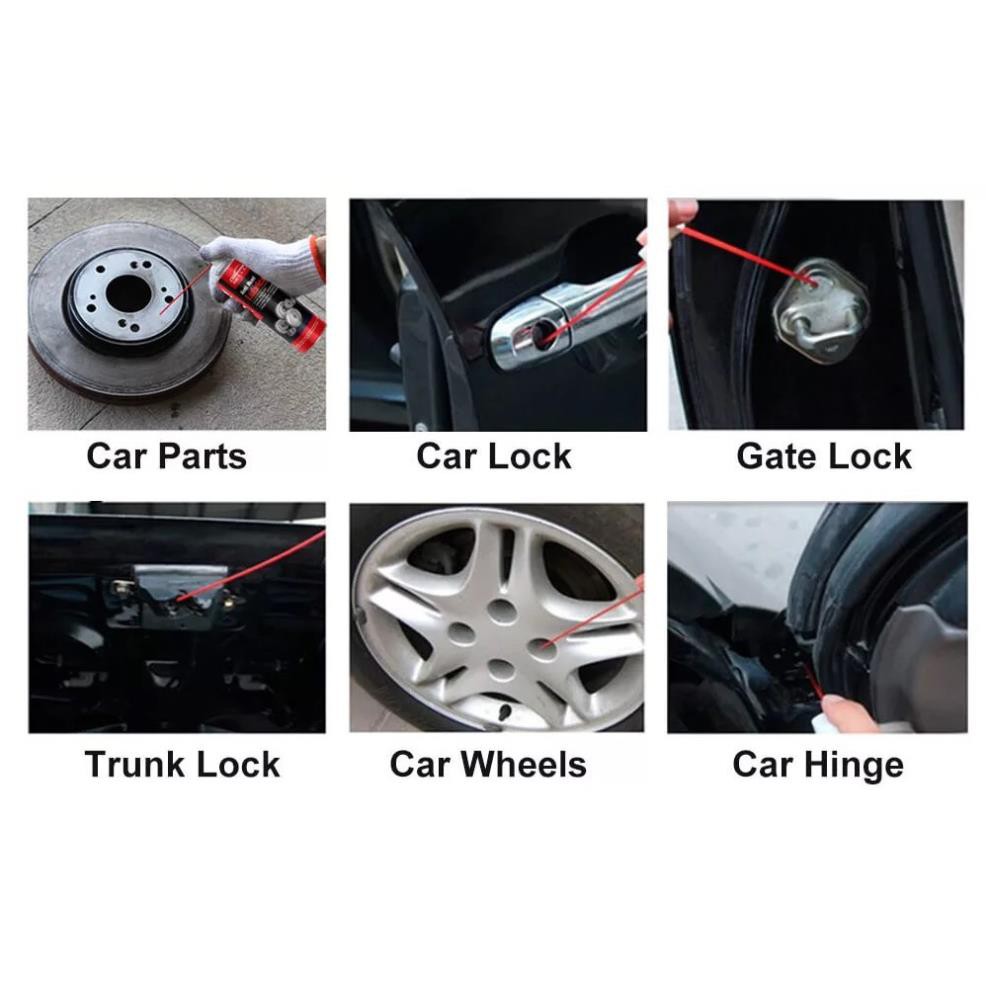 Car Parts

Car Lock

Gate Lock

Trunk Lock

Car Wheels

Car Hinge