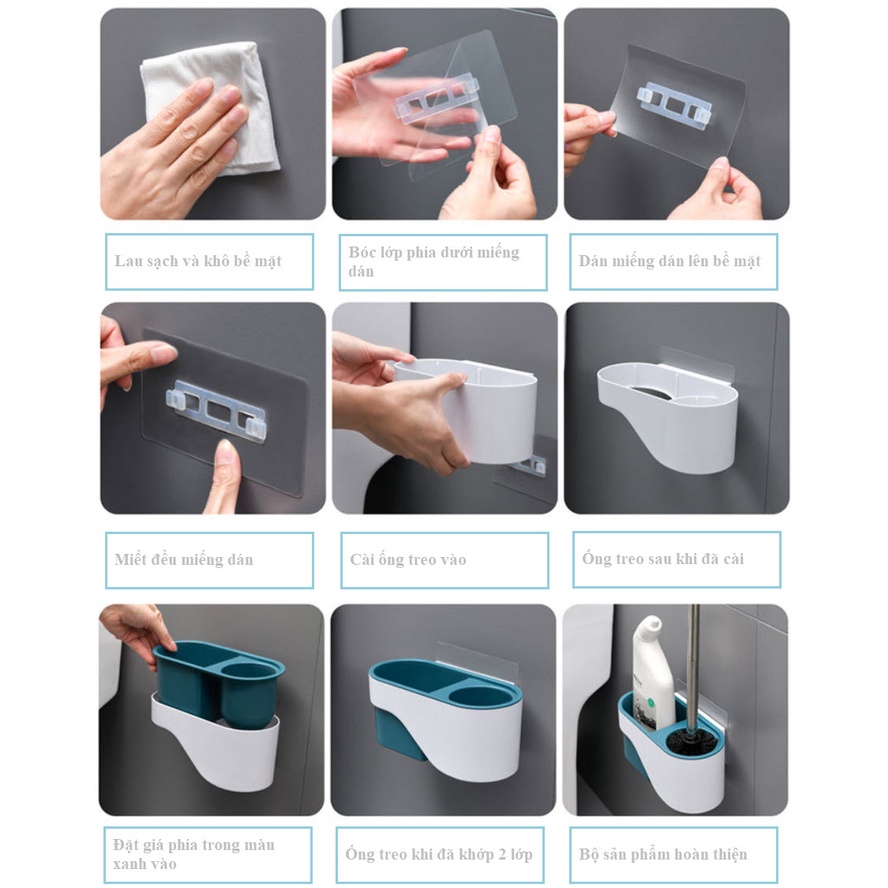 Lau sạch và khô bề mặt

Bóc lớp phía dưới miếng dán

Dán miếng dán lên bề mặt

Miết đều miếng dán

Cài ống treo vào

Ống treo sau khi đã cài

Đặt giá phía trong màu xanh vào

Ống treo khi đã khớp 2 lớp

Bộ sản phẩm hoàn thiện