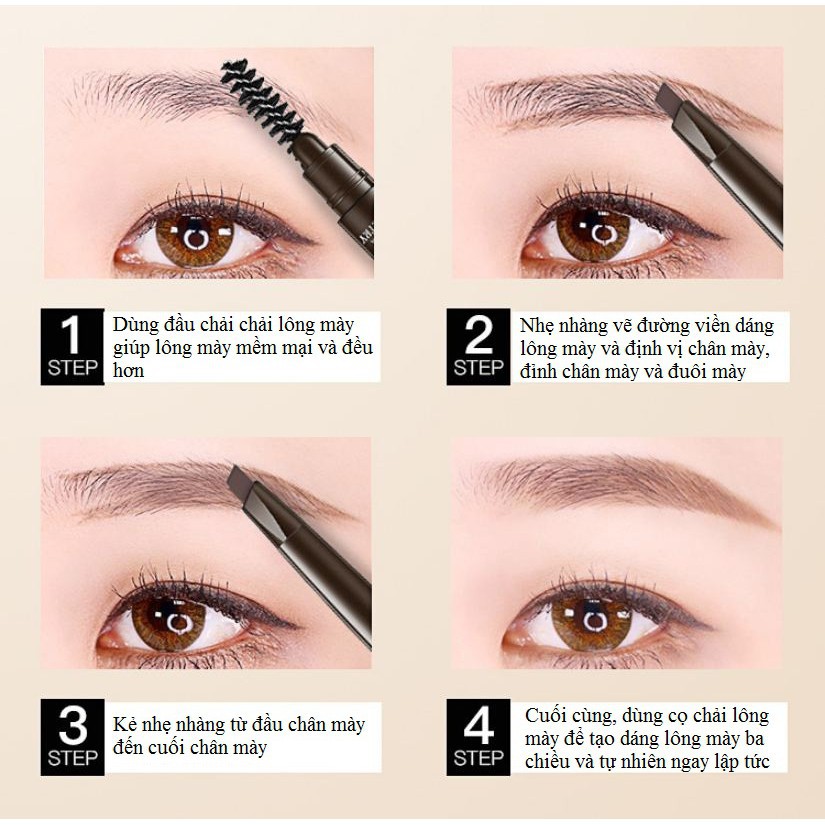 1
STEP
Dùng đầu chải chải lông mày giúp lông mày mềm mại và đều hơn

2
STEP
Nhẹ nhàng vẽ đường viền dáng lông mày và định vị chân mày, đỉnh chân mày và đuôi mày

3
STEP
Kẻ nhẹ nhàng từ đầu chân mày đến cuối chân mày

4
STEP
Cuối cùng, dùng cọ chải lông mày để tạo dáng lông mày ba chiều và tự nhiên ngay lập tức