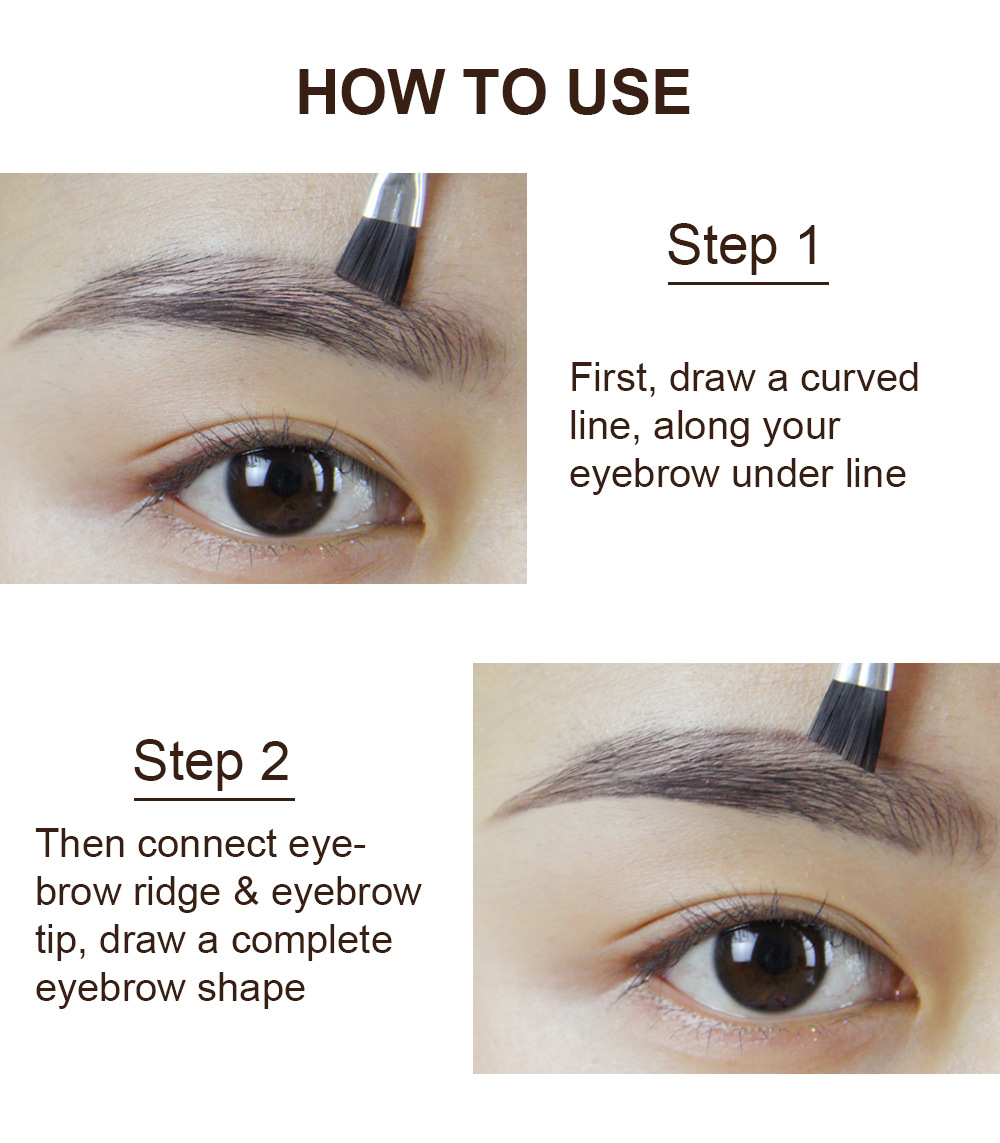 HOW TO USE

Step 1

First, draw a curved line, along your eyebrow under line

Step 2

Then connect eyebrow ridge & eyebrow tip, draw a complete eyebrow shape