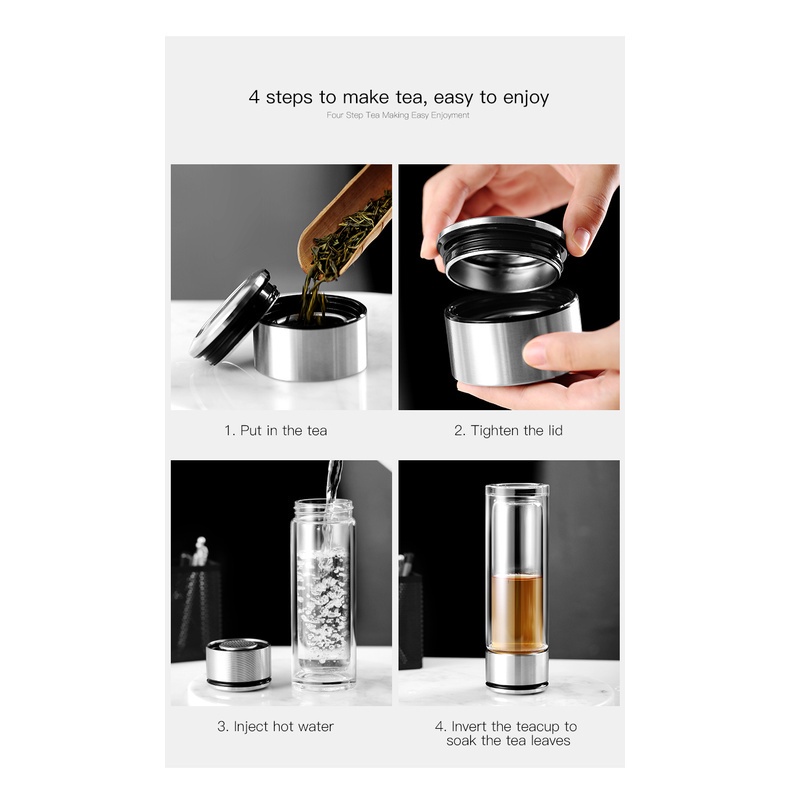 4 steps to make tea, easy to enjoy

Four Step Tea Making Easy Enjoyment

1. Put in the tea

2. Tighten the lid

3. Inject hot water

4. Invert the teacup to soak the tea leaves