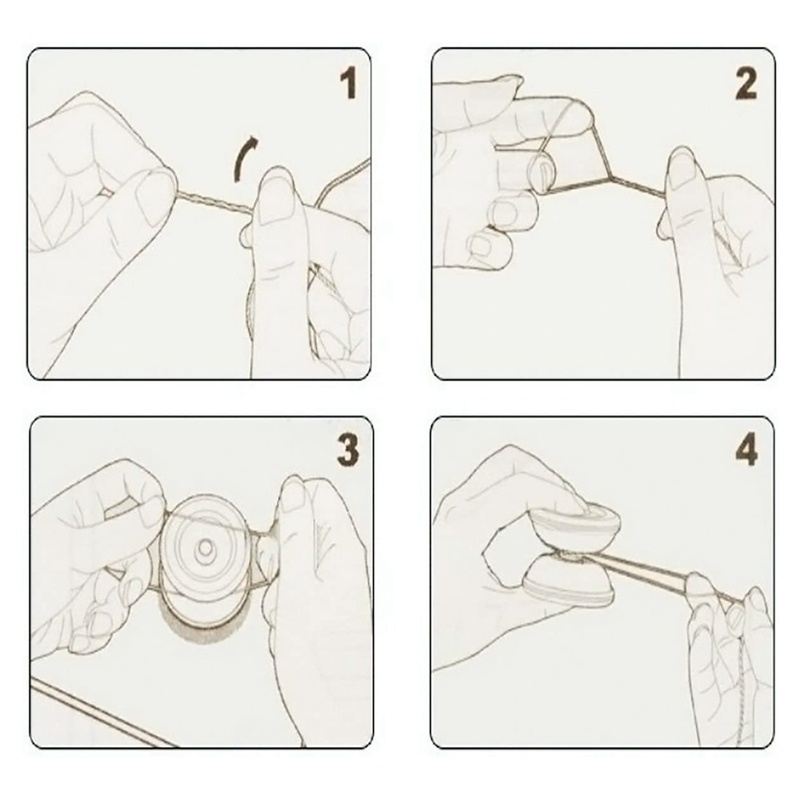 1

2

3

4