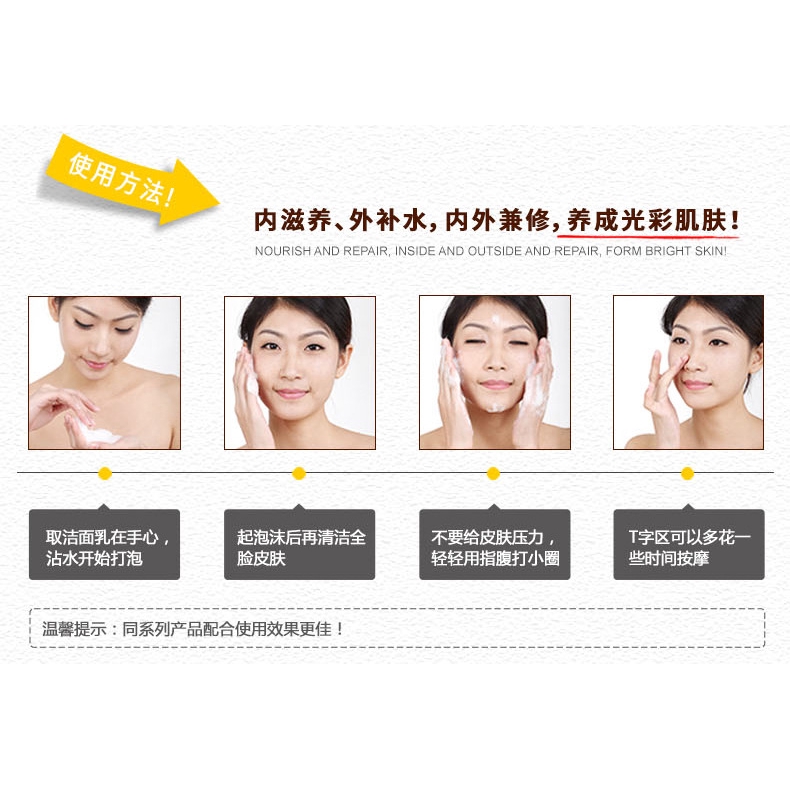 使用方法！

内滋养、外补水，内外兼修，养成光彩肌肤！
NOURISH AND REPAIR, INSIDE AND OUTSIDE AND REPAIR, FORM BRIGHT SKIN!

取洁面乳在手心，沾水开始打泡

起泡沫后再清洁全脸皮肤

不要给皮肤压力，轻轻用指腹打小圈

T字区可以多花一些时间按摩

温馨提示：同系列产品配合使用效果更佳！