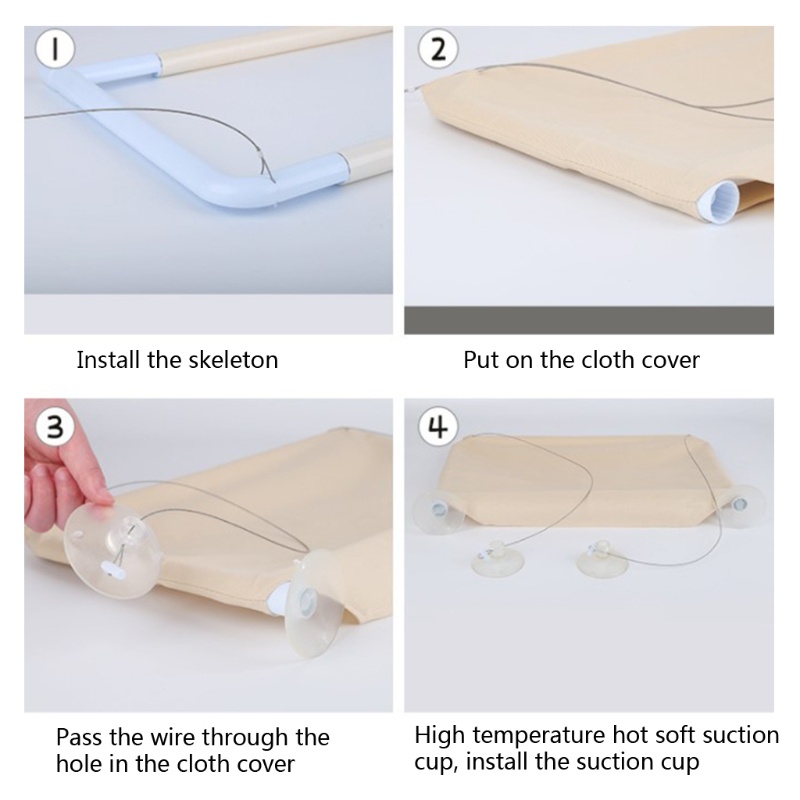 1

Install the skeleton

2

Put on the cloth cover

3

Pass the wire through the hole in the cloth cover

4

High temperature hot soft suction cup, install the suction cup