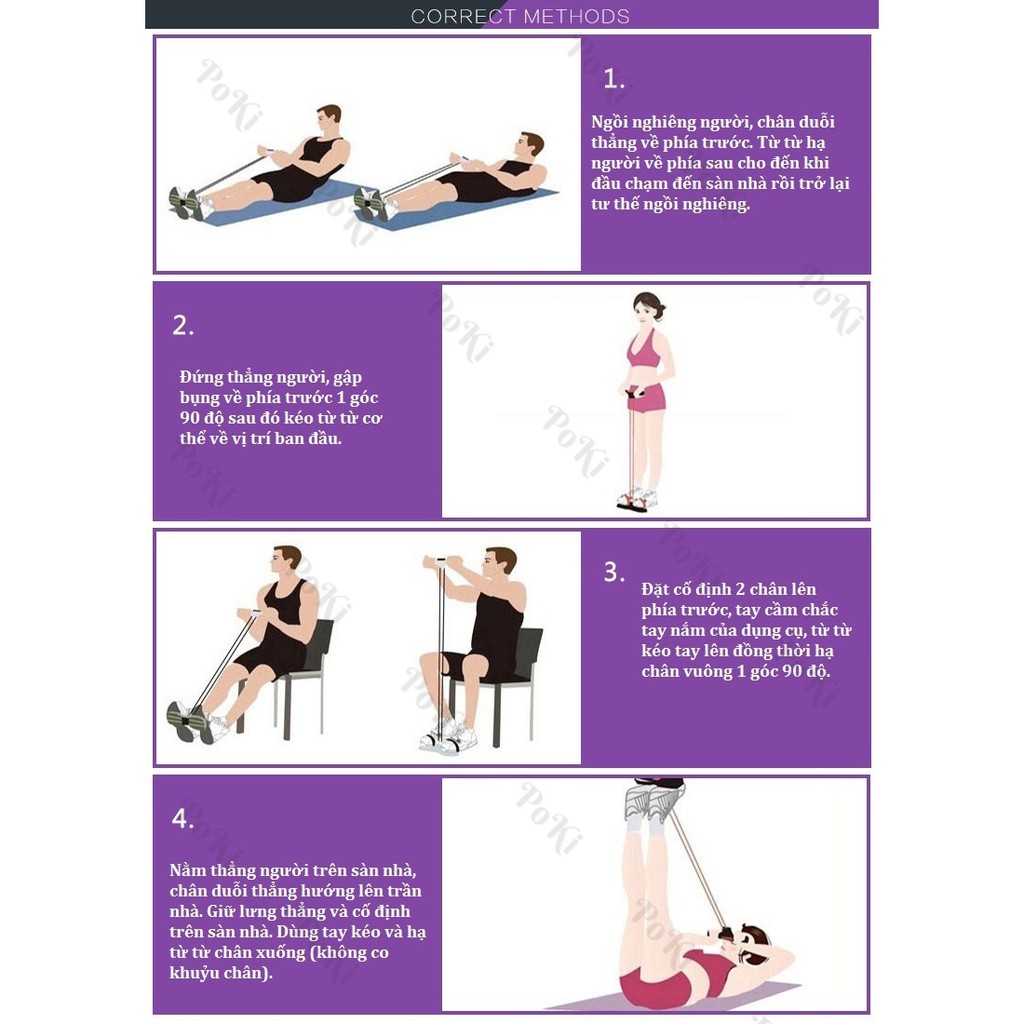 CORRECT METHODS

1.

Ngồi nghiêng người, chân duỗi thẳng về phía trước. Từ từ hạ người về phía sau cho đến khi đầu chạm đến sàn nhà rồi trở lại tư thế ngồi nghiêng.

2.

Đứng thẳng người, gập bụng về phía trước 1 góc 90 độ sau đó kéo từ từ cơ thể về vị trí ban đầu.

3.

Đặt cố định 2 chân lên phía trước, tay cầm chắc tay nắm của dụng cụ, từ từ kéo tay lên đồng thời hạ chân vuông 1 góc 90 độ.

4.

Nằm thẳng người trên sàn nhà, chân duỗi thẳng hướng lên trần nhà. Giữ lưng thẳng và cố định trên sàn nhà. Dùng tay kéo và hạ từ từ chân xuống (không co khuỷu chân).

PoKi