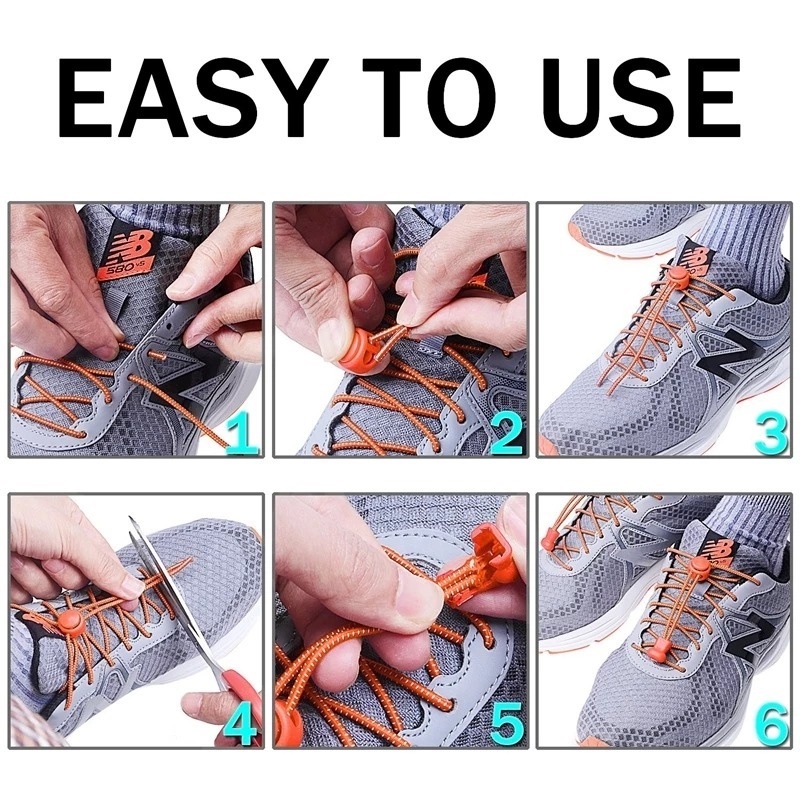 EASY TO USE

580 v5

1

2

3

4

5

6