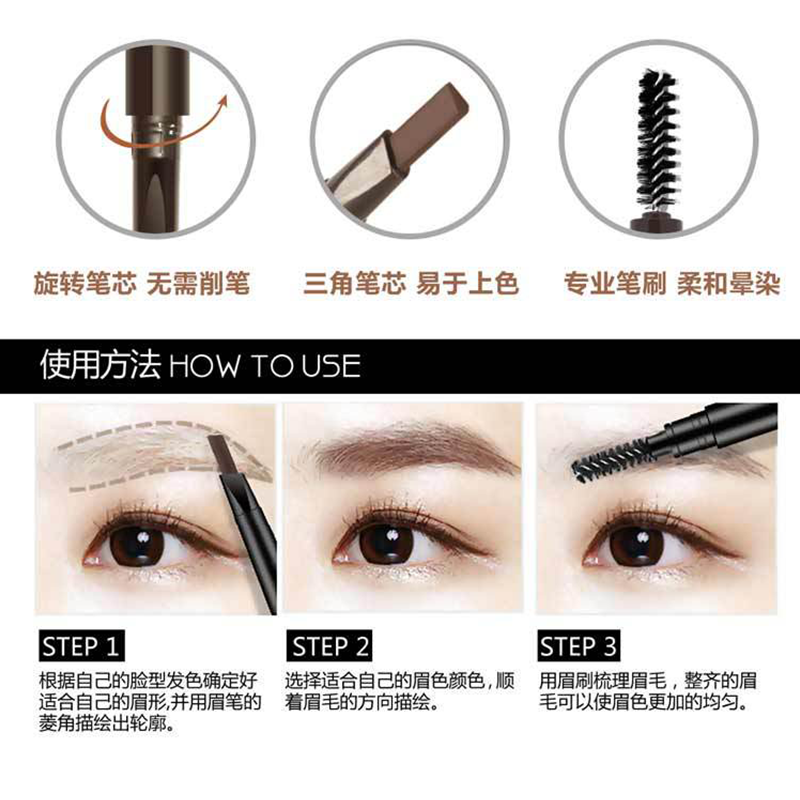 旋转笔芯 无需削笔

三角笔芯 易于上色

专业笔刷 柔和晕染

使用方法 HOW TO USE

STEP 1

根据自己的脸型发色确定好适合自己的眉形,并用眉笔的菱角描绘出轮廓。

STEP 2

选择适合自己的眉色颜色,顺着眉毛的方向描绘。

STEP 3

用眉刷梳理眉毛,整齐的眉毛可以使眉色更加的均匀。