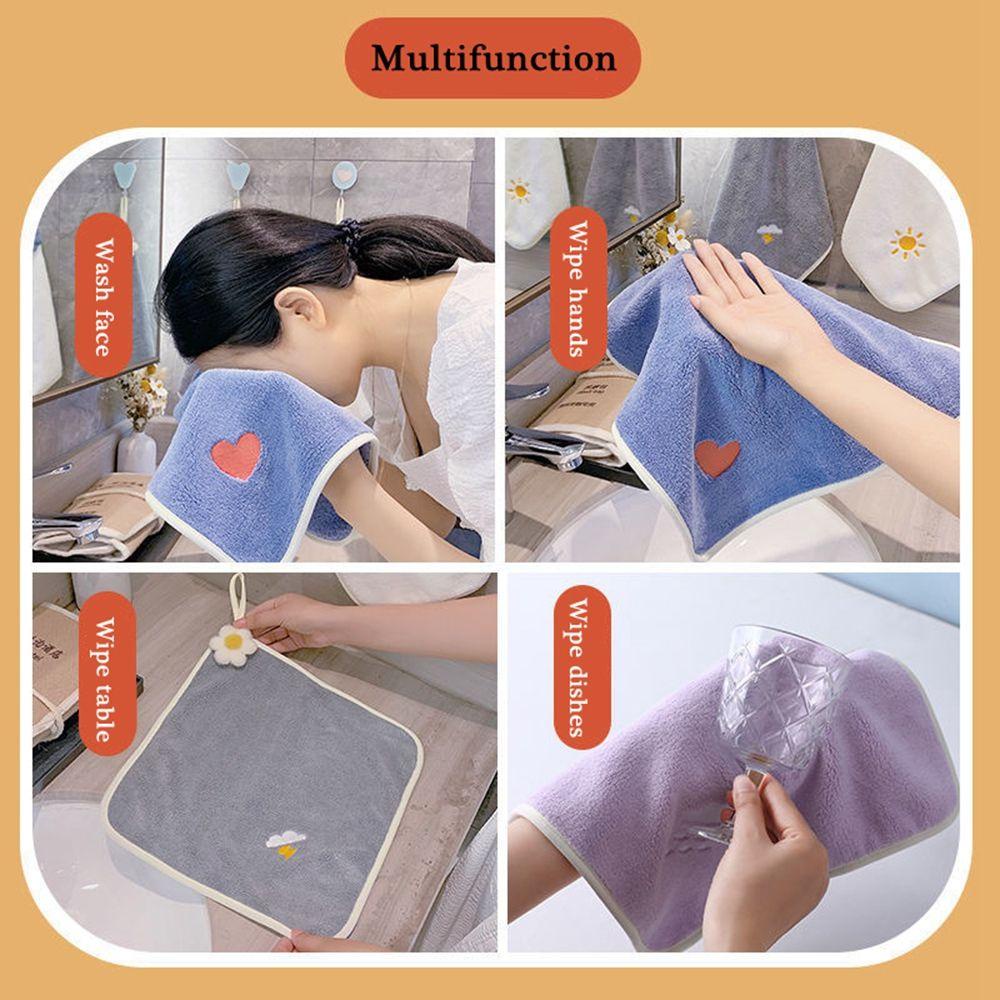 Multifunction

Wash face

Wipe hands

Wipe table

Wipe dishes