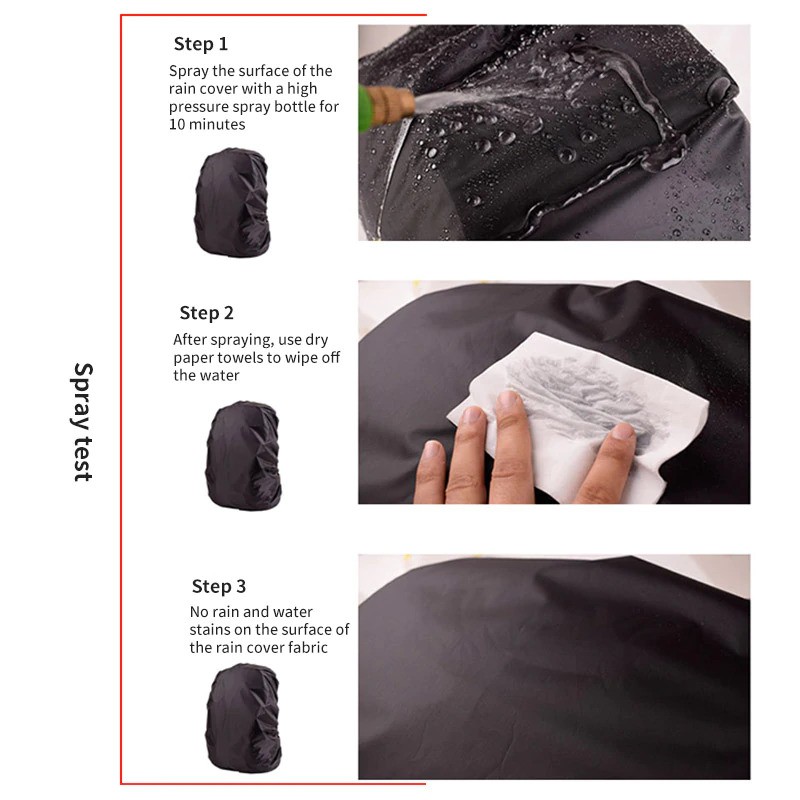 Spray test

Step 1

Spray the surface of the rain cover with a high pressure spray bottle for 10 minutes

Step 2

After spraying, use dry paper towels to wipe off the water

Step 3

No rain and water stains on the surface of the rain cover fabric