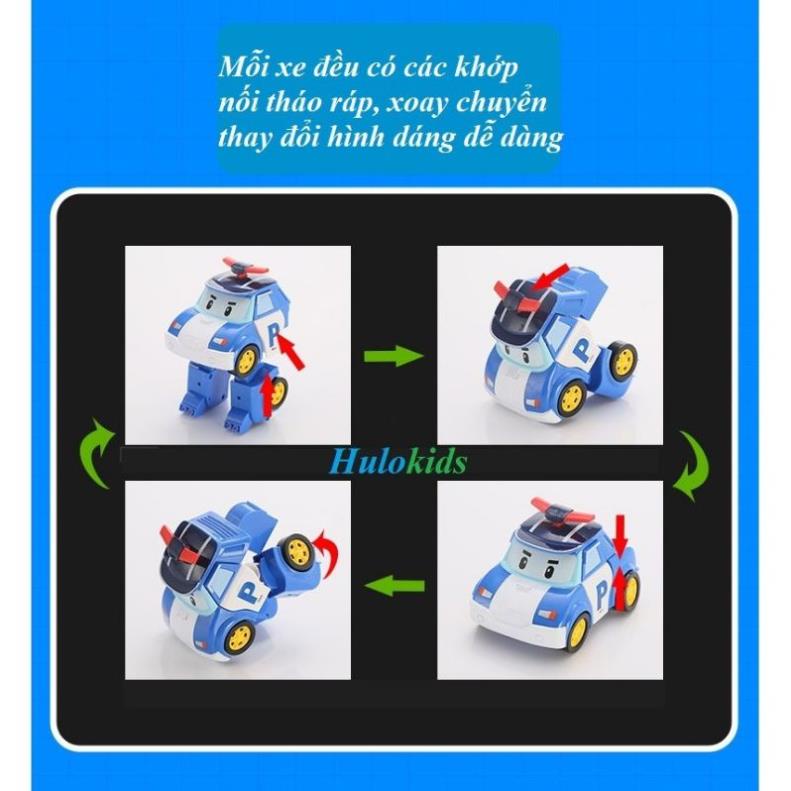 Mỗi xe đều có các khớp nối tháo ráp, xoay chuyển thay đổi hình dáng dễ dàng

P

P

Hulokids

P

P