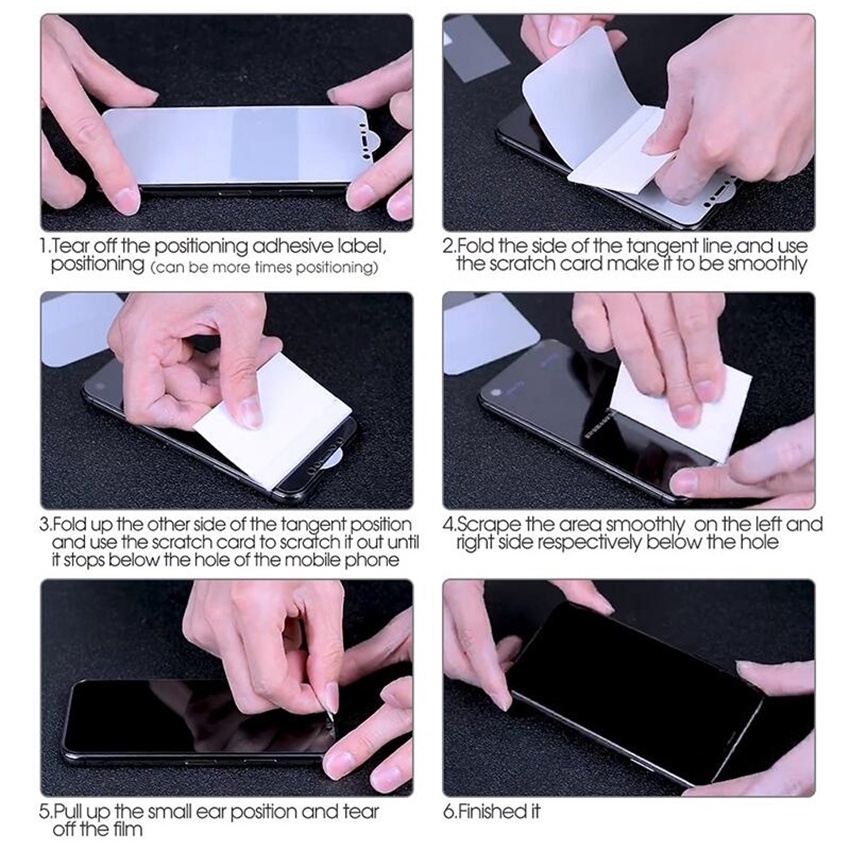 1.Tear off the positioning adhesive label, positioning (can be more times positioning)

2.Fold the side of the tangent line,and use the scratch card make it to be smoothly

3.Fold up the other side of the tangent position and use the scratch card to scratch it out until it stops below the hole of the mobile phone

4.Scrape the area smoothly on the left and right side respectively below the hole

5.Pull up the small ear position and tear off the film

6.Finished it