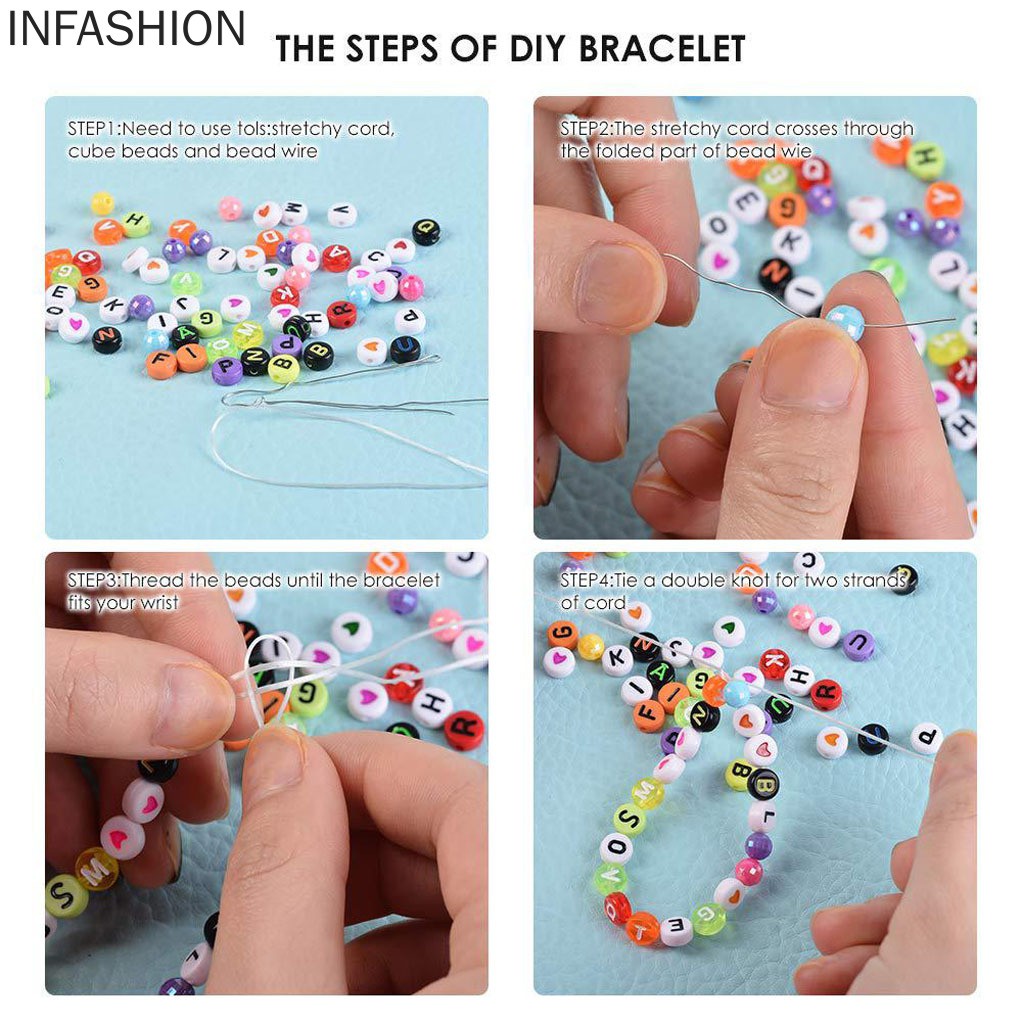 INFASHION

THE STEPS OF DIY BRACELET

STEP1:Need to use tols:stretchy cord, cube beads and bead wire

STEP2:The stretchy cord crosses through the folded part of bead wie

STEP3:Thread the beads until the bracelet fits your wrist

STEP4:Tie a double knot for two strands of cord