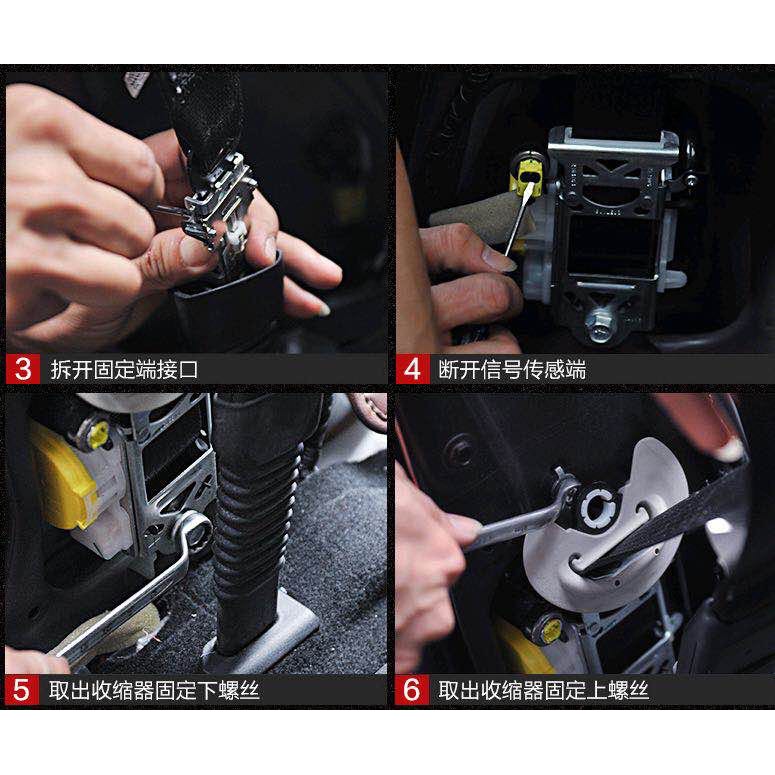 3 拆开固定端接口

4 断开信号传感端

5 取出收缩器固定下螺丝

6 取出收缩器固定上螺丝